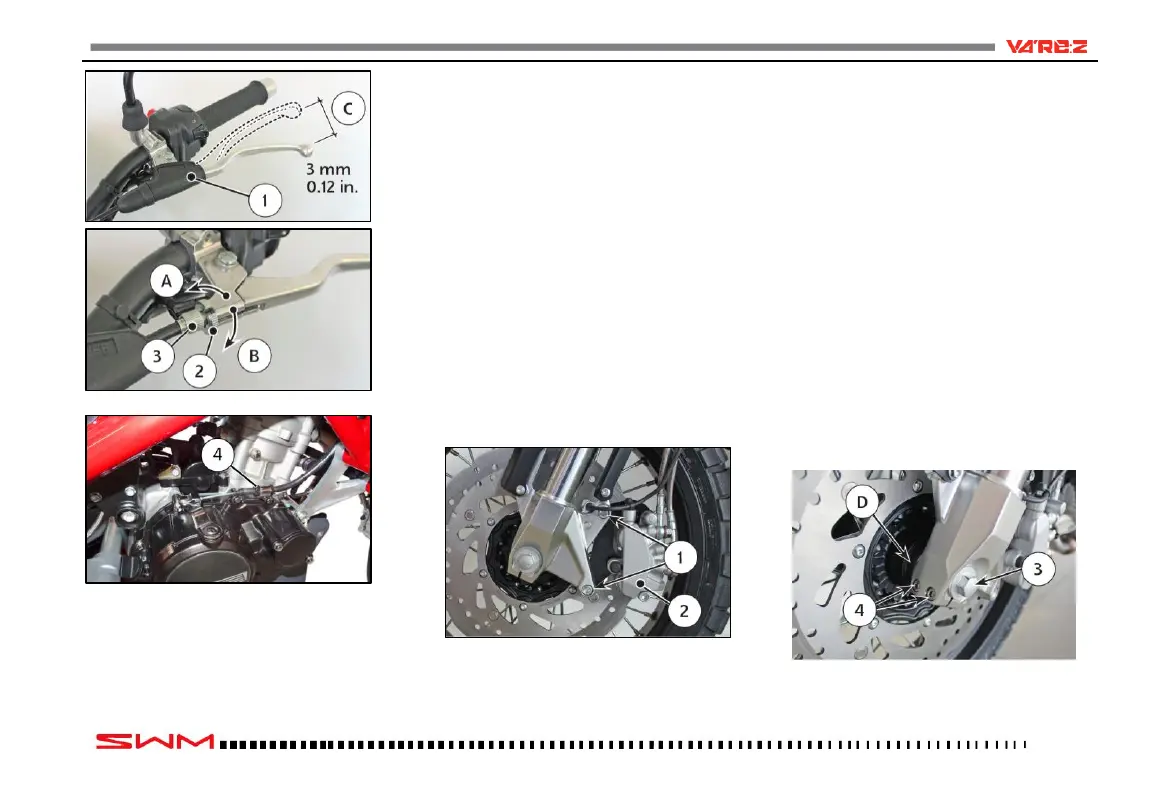 VAREZ

C

3 mm
0.12 in.

1

A

3

2

B

4

1

2

D

3

4

SWM