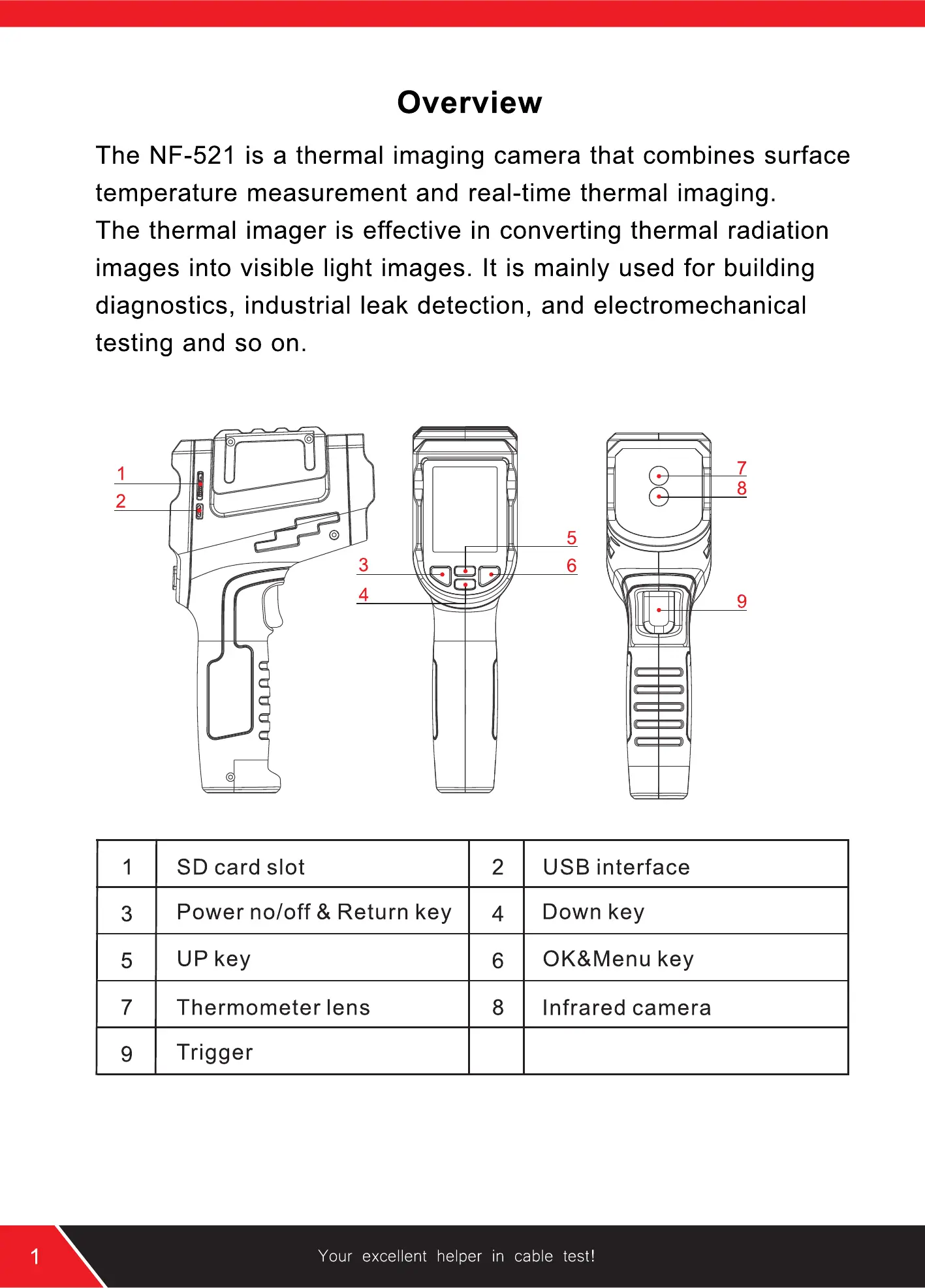 Overview

The NF-521 is a thermal imaging camera that combines surface temperature measurement and real-time thermal imaging.
The thermal imager is effective in converting thermal radiation images into visible light images. It is mainly used for building diagnostics, industrial leak detection, and electromechanical testing and so on.

1
2
3
4
5
6
7
8
9

| 1 | SD card slot | 2 | USB interface |
|---|---|---|---|
| 3 | Power no/off & Return key | 4 | Down key |
| 5 | UP key | 6 | OK&Menu key |
| 7 | Thermometer lens | 8 | Infrared camera |
| 9 | Trigger | | |

1
Your excellent helper in cable test!