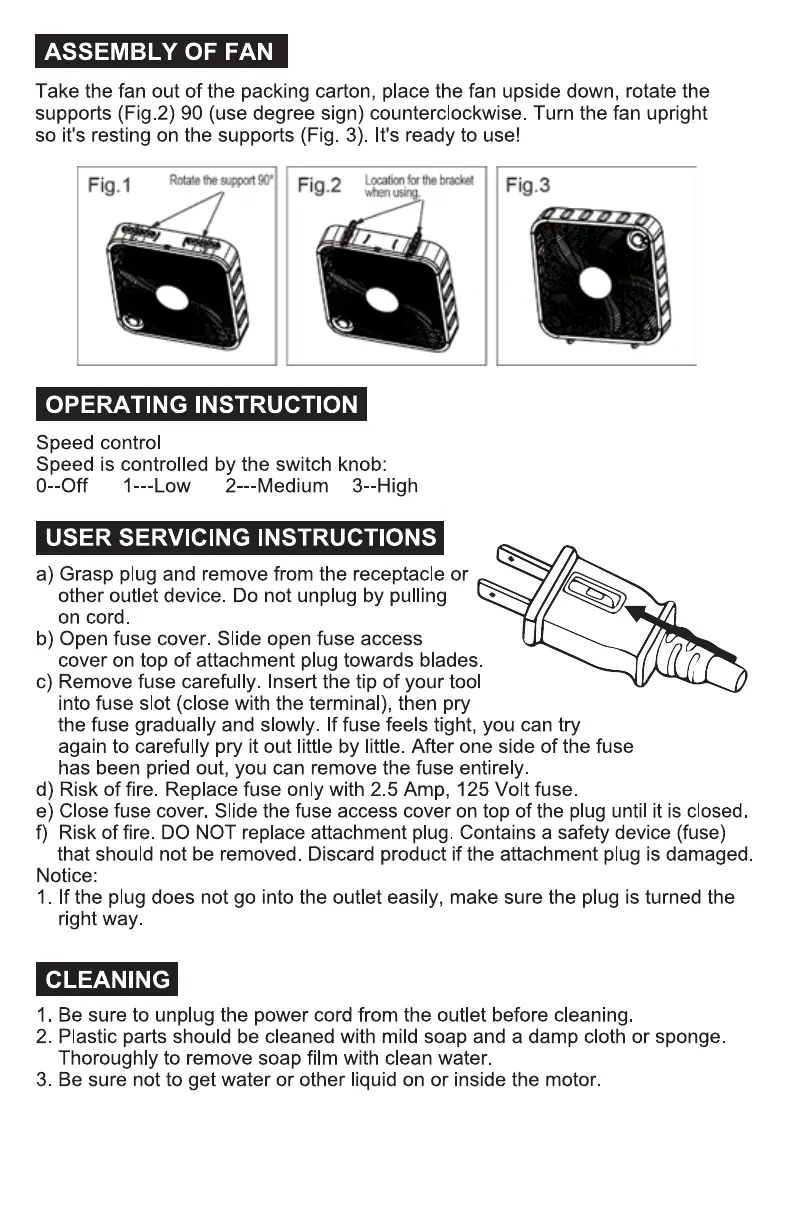 ASSEMBLY OF FAN

Take the fan out of the packing carton, place the fan upside down, rotate the supports (Fig.2) 90 (use degree sign) counterclockwise. Turn the fan upright so it's resting on the supports (Fig. 3). It's ready to use!

Fig.1 Rotate the support 90°

Fig.2 Location for the bracket when using.

Fig.3

OPERATING INSTRUCTION

Speed control
Speed is controlled by the switch knob:
0--Off 1---Low 2---Medium 3--High

USER SERVICING INSTRUCTIONS

a) Grasp plug and remove from the receptacle or other outlet device. Do not unplug by pulling on cord.
b) Open fuse cover. Slide open fuse access cover on top of attachment plug towards blades.
c) Remove fuse carefully. Insert the tip of your tool into fuse slot (close with the terminal), then pry the fuse gradually and slowly. If fuse feels tight, you can try again to carefully pry it out little by little. After one side of the fuse has been pried out, you can remove the fuse entirely.
d) Risk of fire. Replace fuse only with 2.5 Amp, 125 Volt fuse.
e) Close fuse cover. Slide the fuse access cover on top of the plug until it is closed.
f) Risk of fire. DO NOT replace attachment plug. Contains a safety device (fuse) that should not be removed. Discard product if the attachment plug is damaged.
Notice:
1. If the plug does not go into the outlet easily, make sure the plug is turned the right way.

CLEANING

1. Be sure to unplug the power cord from the outlet before cleaning.
2. Plastic parts should be cleaned with mild soap and a damp cloth or sponge. Thoroughly to remove soap film with clean water.
3. Be sure not to get water or other liquid on or inside the motor.