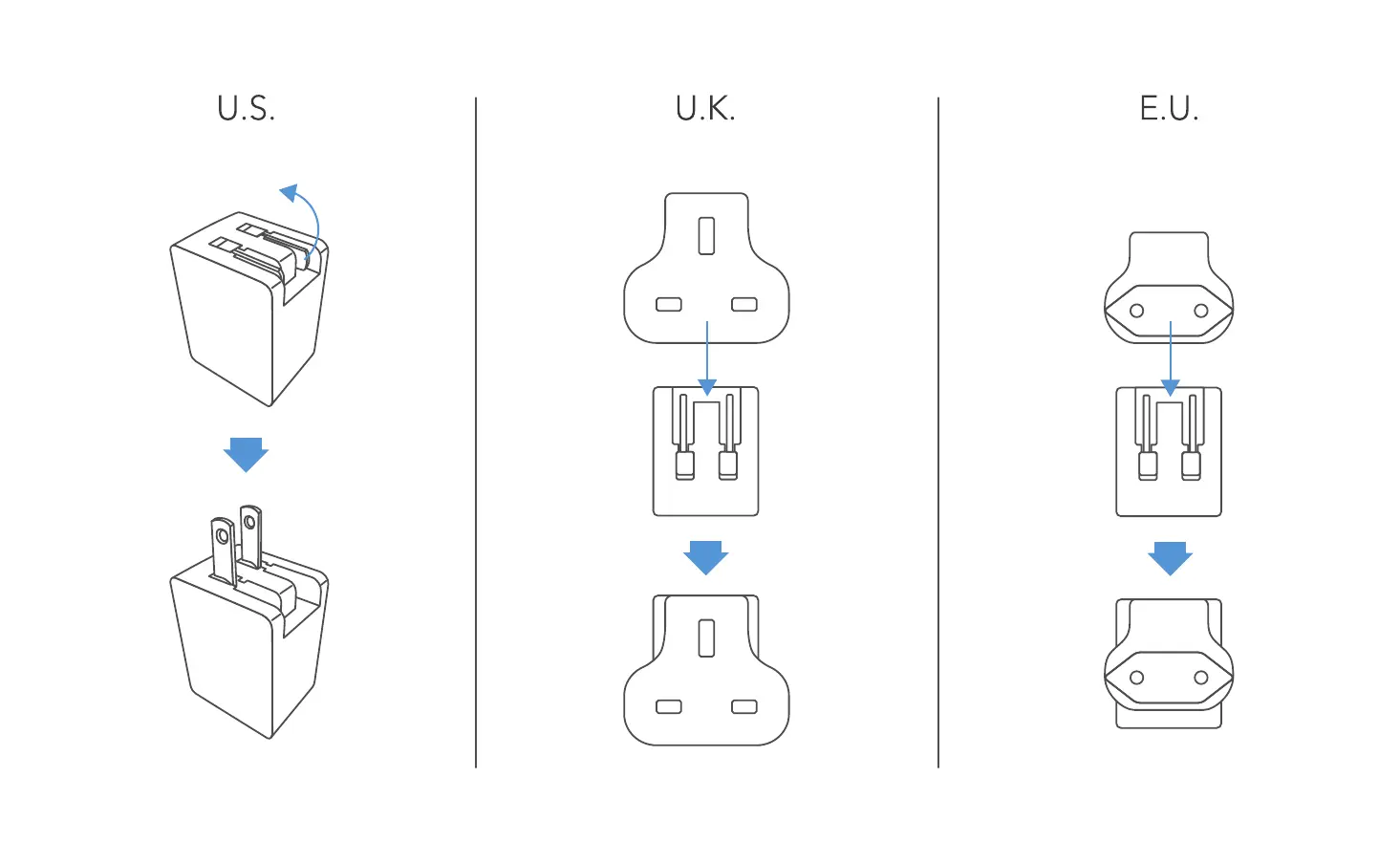 U.S.

U.K.

E.U.