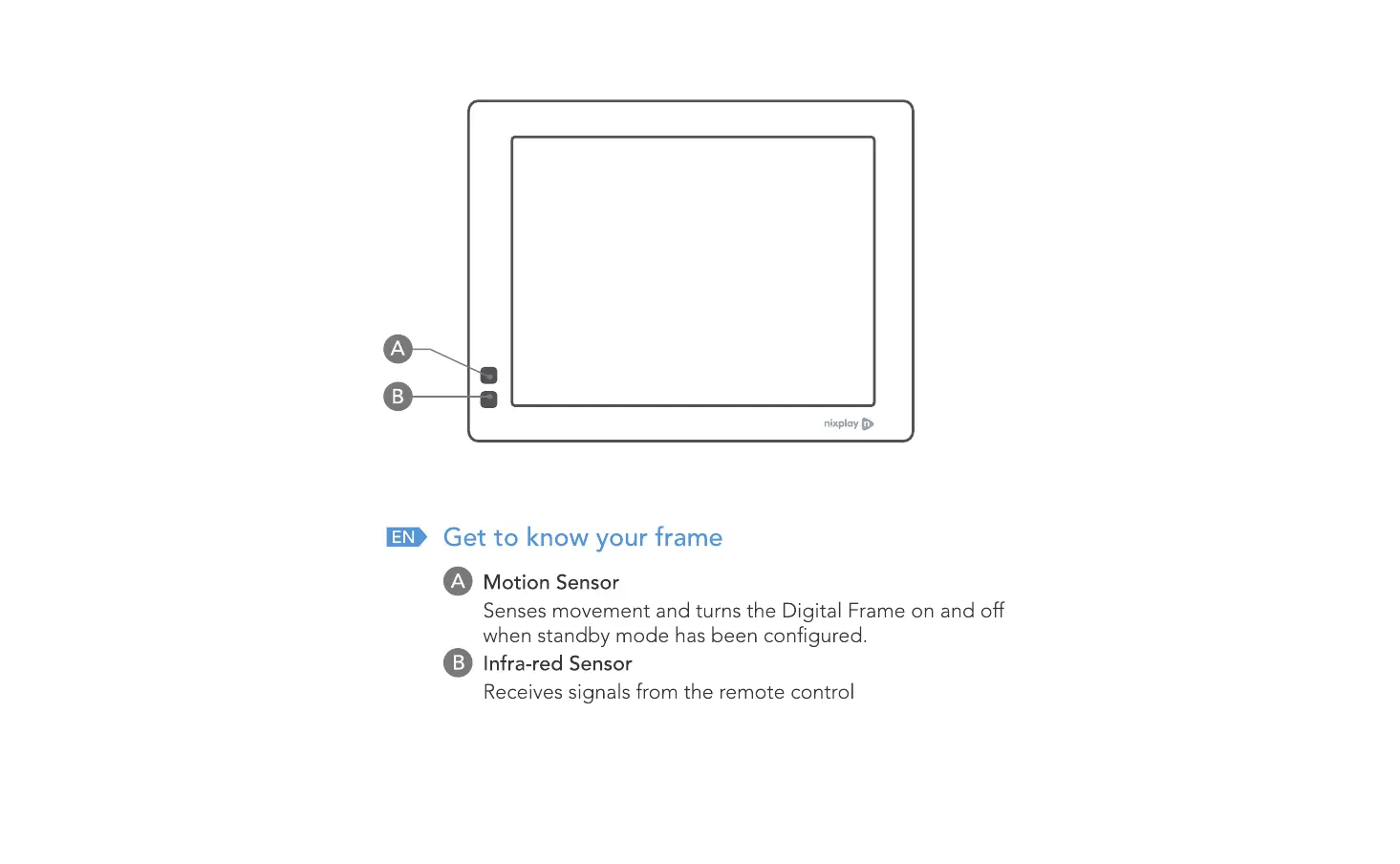 A
B
nixplay

EN Get to know your frame

A Motion Sensor
Senses movement and turns the Digital Frame on and off when standby mode has been configured.

B Infra-red Sensor
Receives signals from the remote control