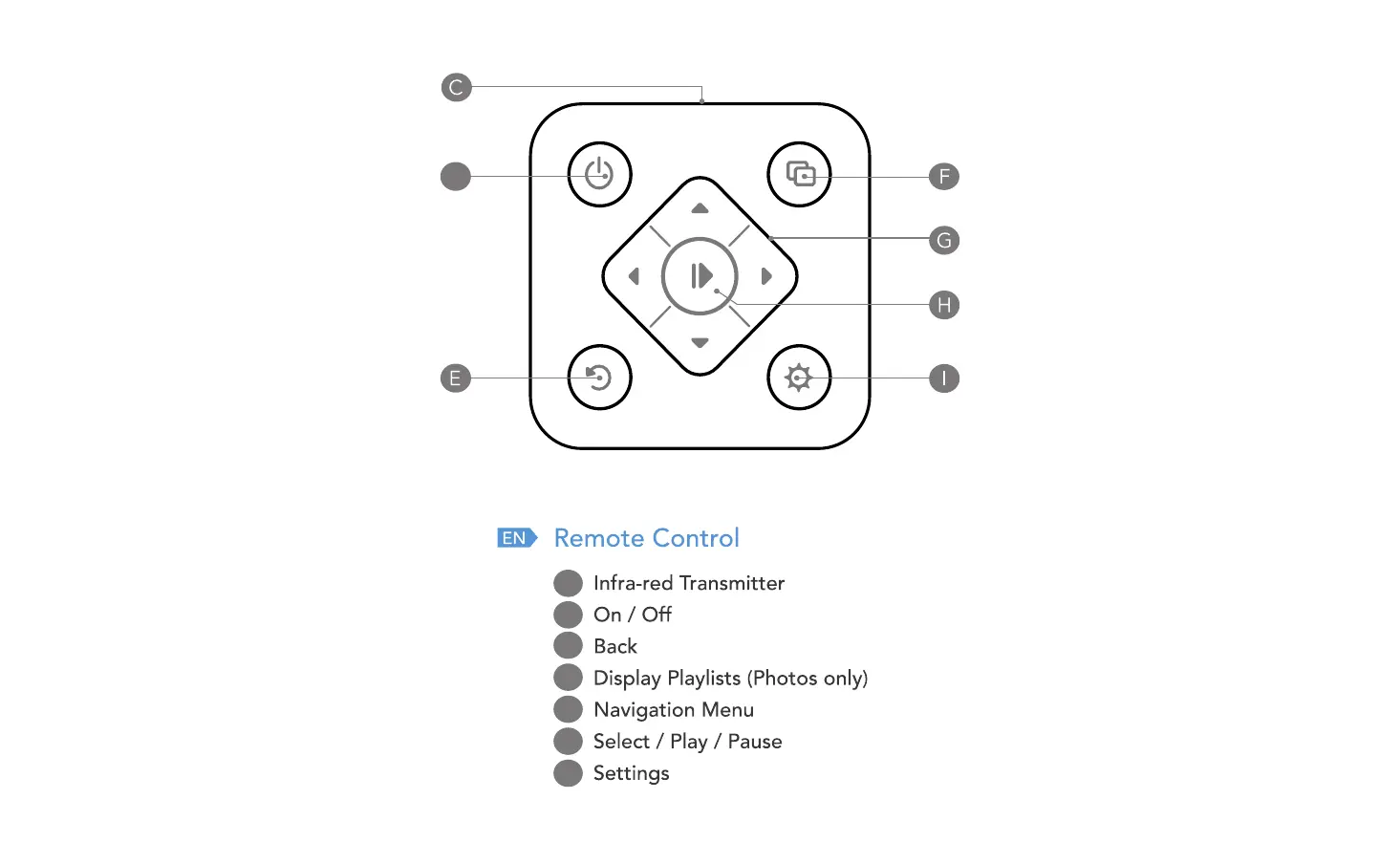 C

F

G

H

E

I

EN Remote Control

Infra-red Transmitter
On / Off
Back
Display Playlists (Photos only)
Navigation Menu
Select / Play / Pause
Settings