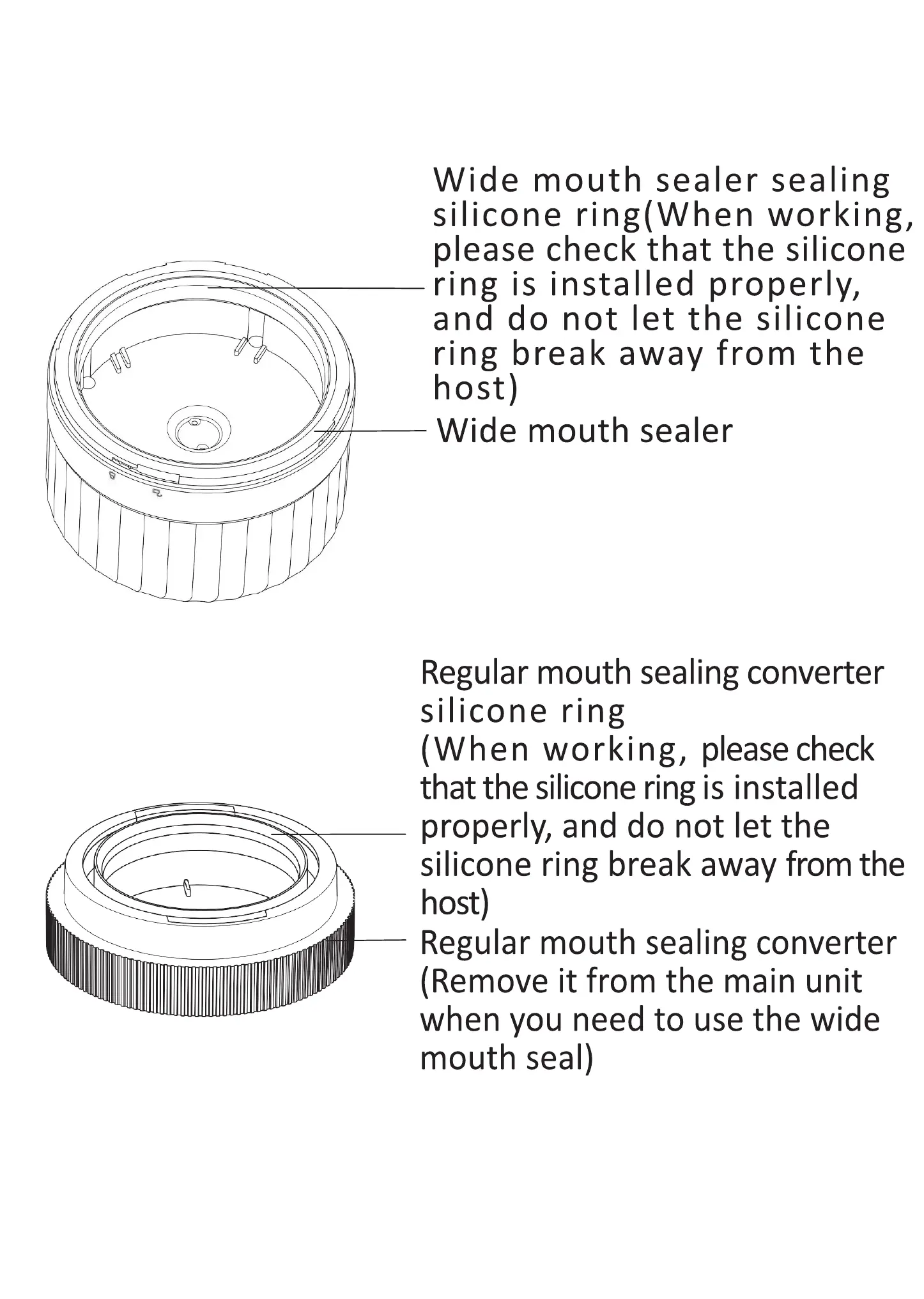 Wide mouth sealer sealing silicone ring(When working, please check that the silicone ring is installed properly, and do not let the silicone ring break away from the host)

Wide mouth sealer

Regular mouth sealing converter silicone ring
(When working, please check that the silicone ring is installed properly, and do not let the silicone ring break away from the host)

Regular mouth sealing converter
(Remove it from the main unit when you need to use the wide mouth seal)