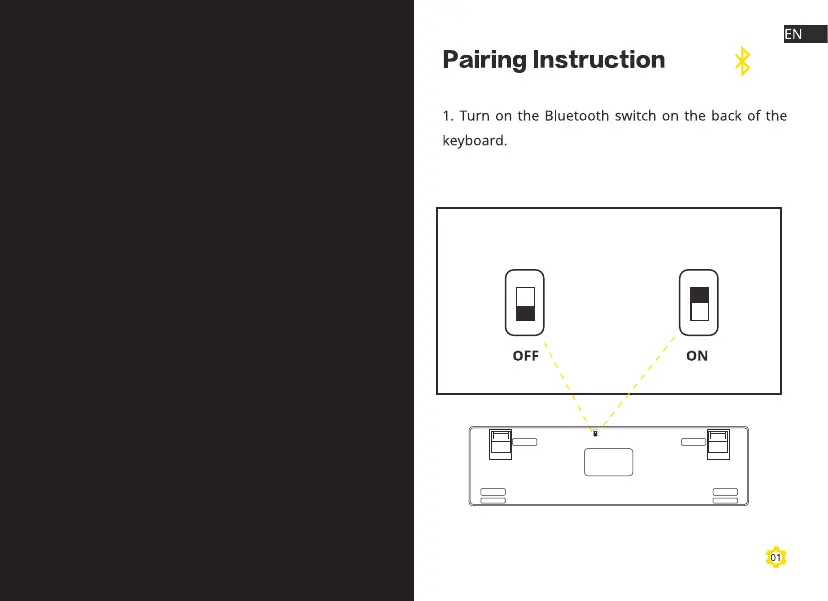 EN

Pairing Instruction

1. Turn on the Bluetooth switch on the back of the keyboard.

OFF

ON

01