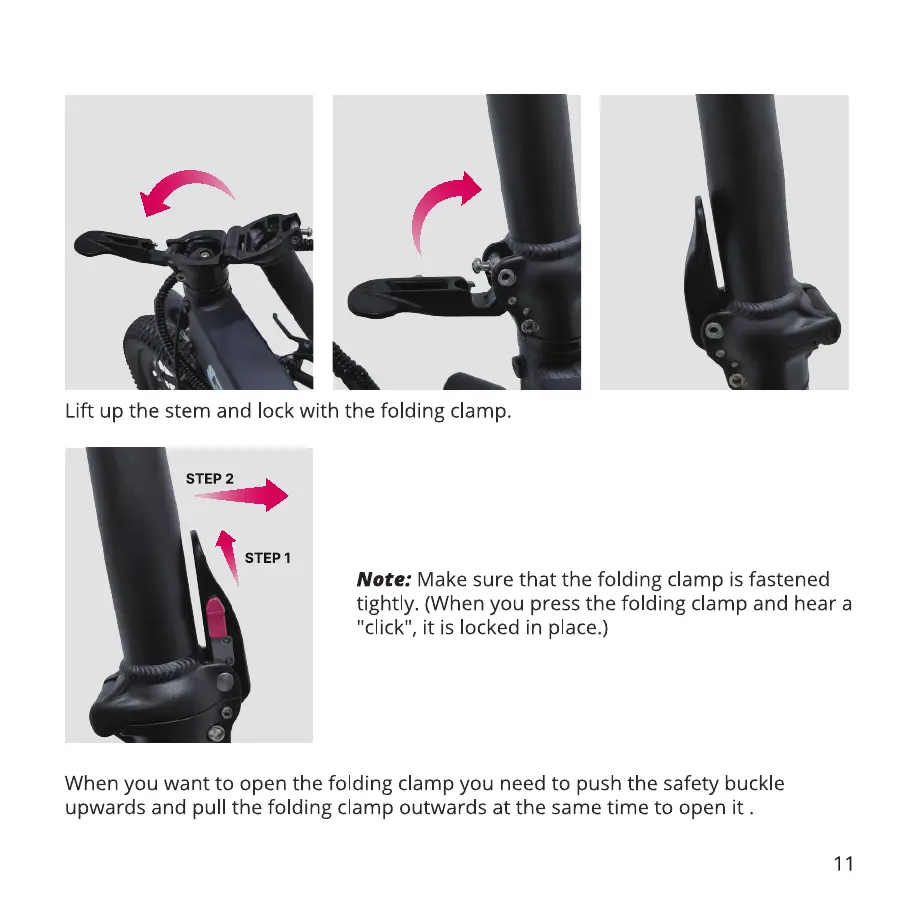 Lift up the stem and lock with the folding clamp.

STEP 2

STEP 1

Note: Make sure that the folding clamp is fastened tightly. (When you press the folding clamp and hear a "click", it is locked in place.)

When you want to open the folding clamp you need to push the safety buckle upwards and pull the folding clamp outwards at the same time to open it .

11