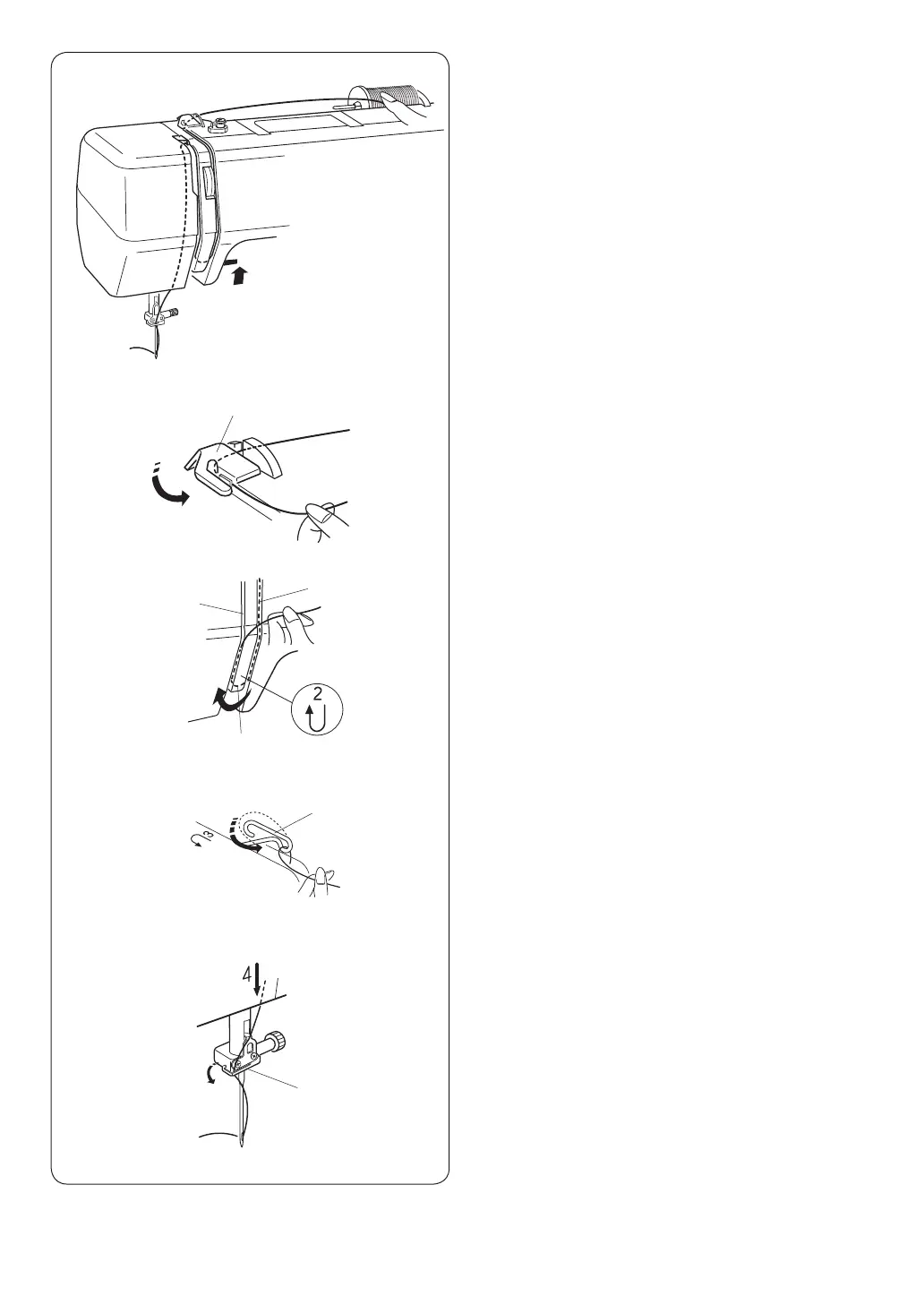 2

3

4