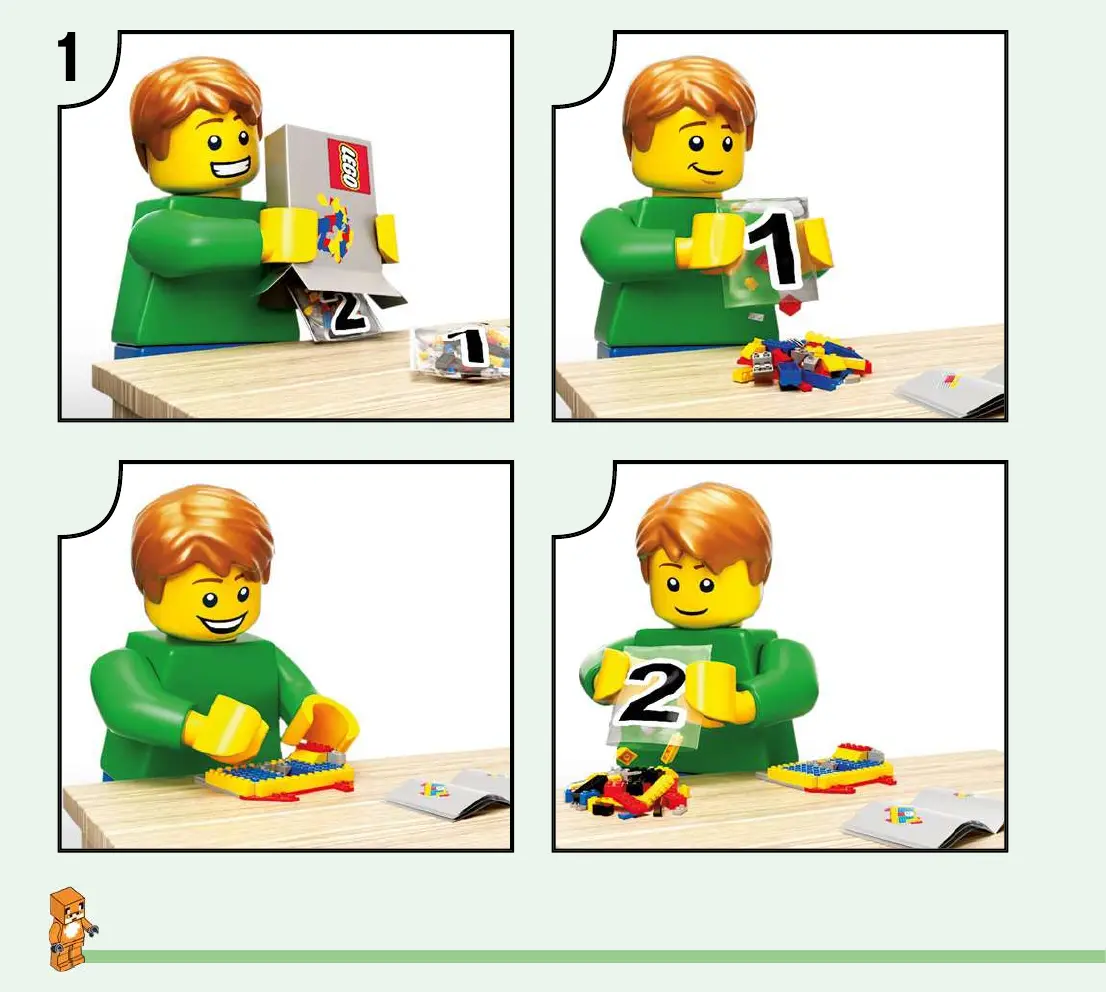 1

LEGO

2

1

1

2