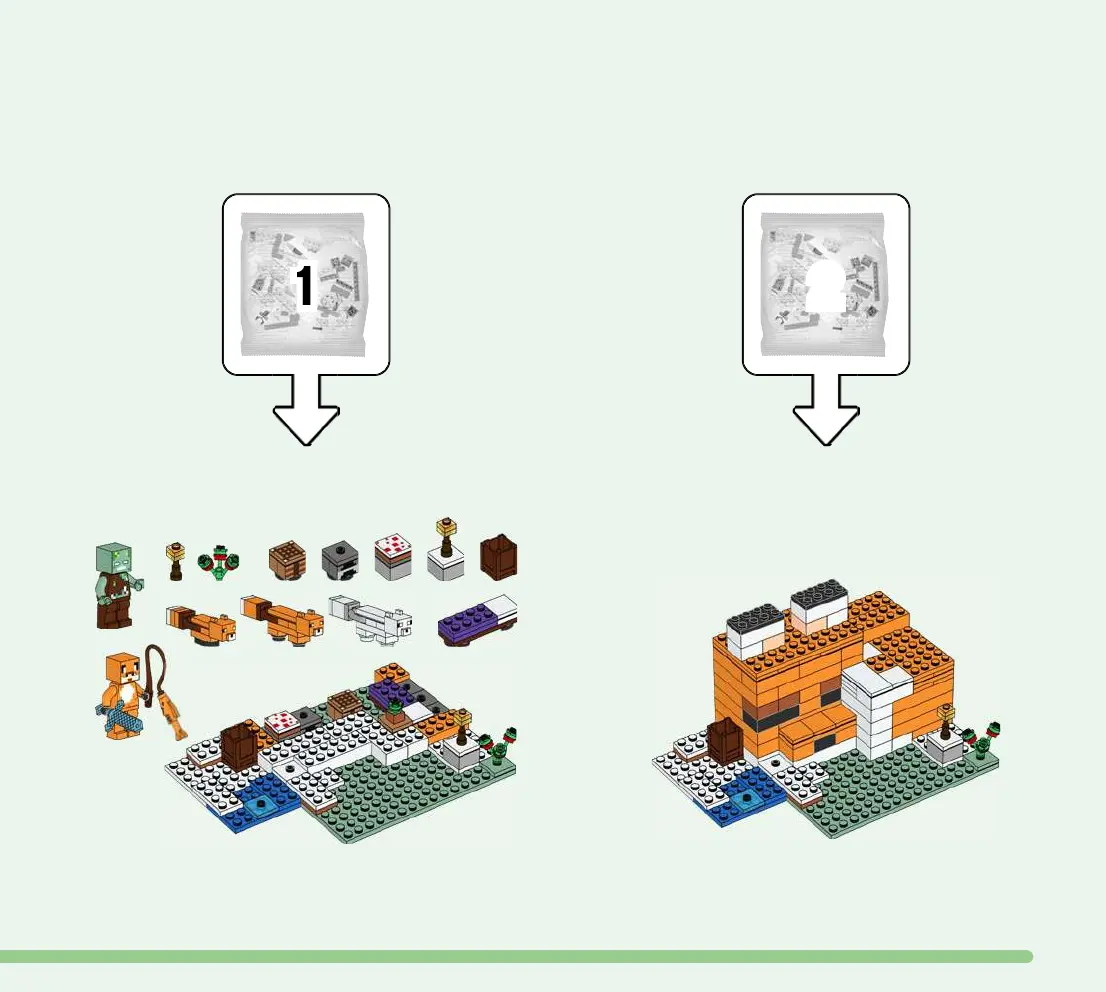 1