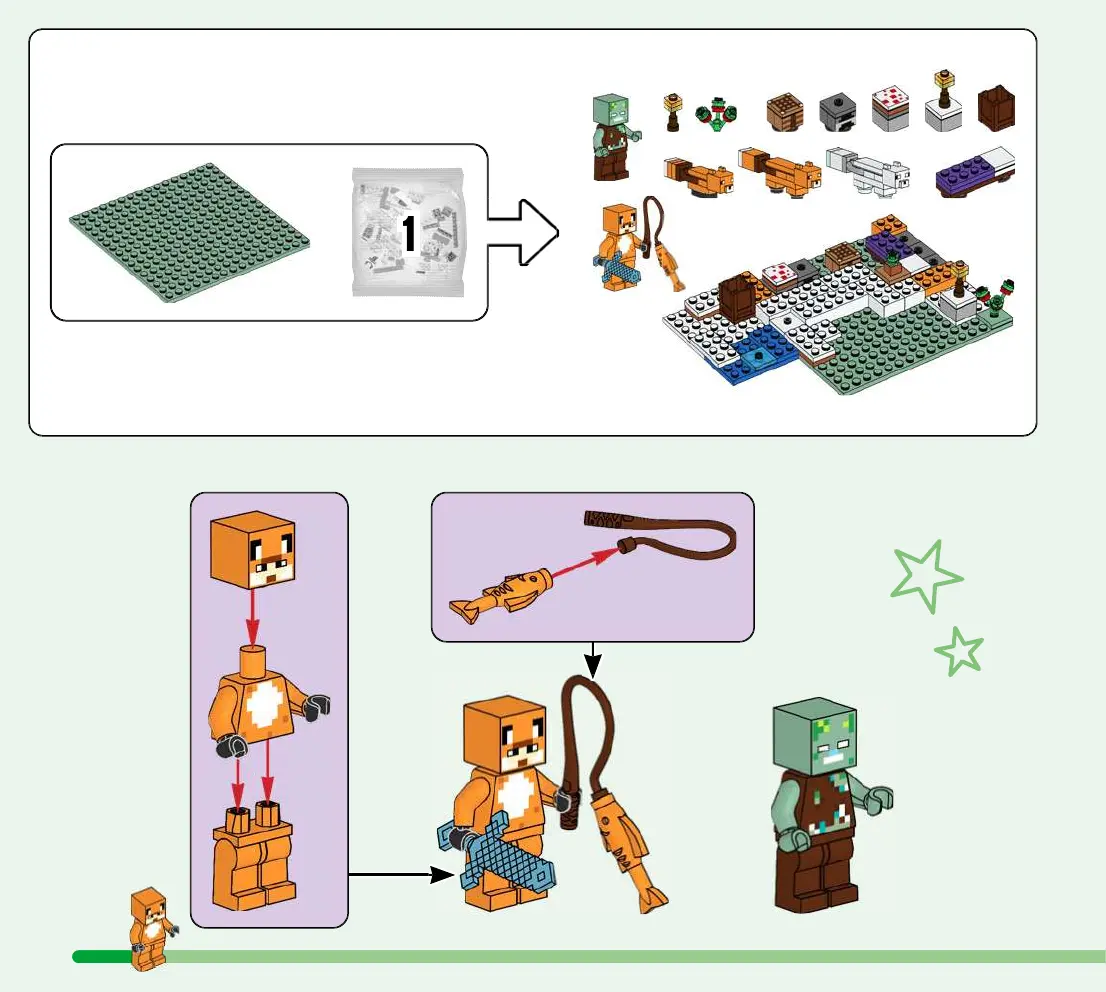 1