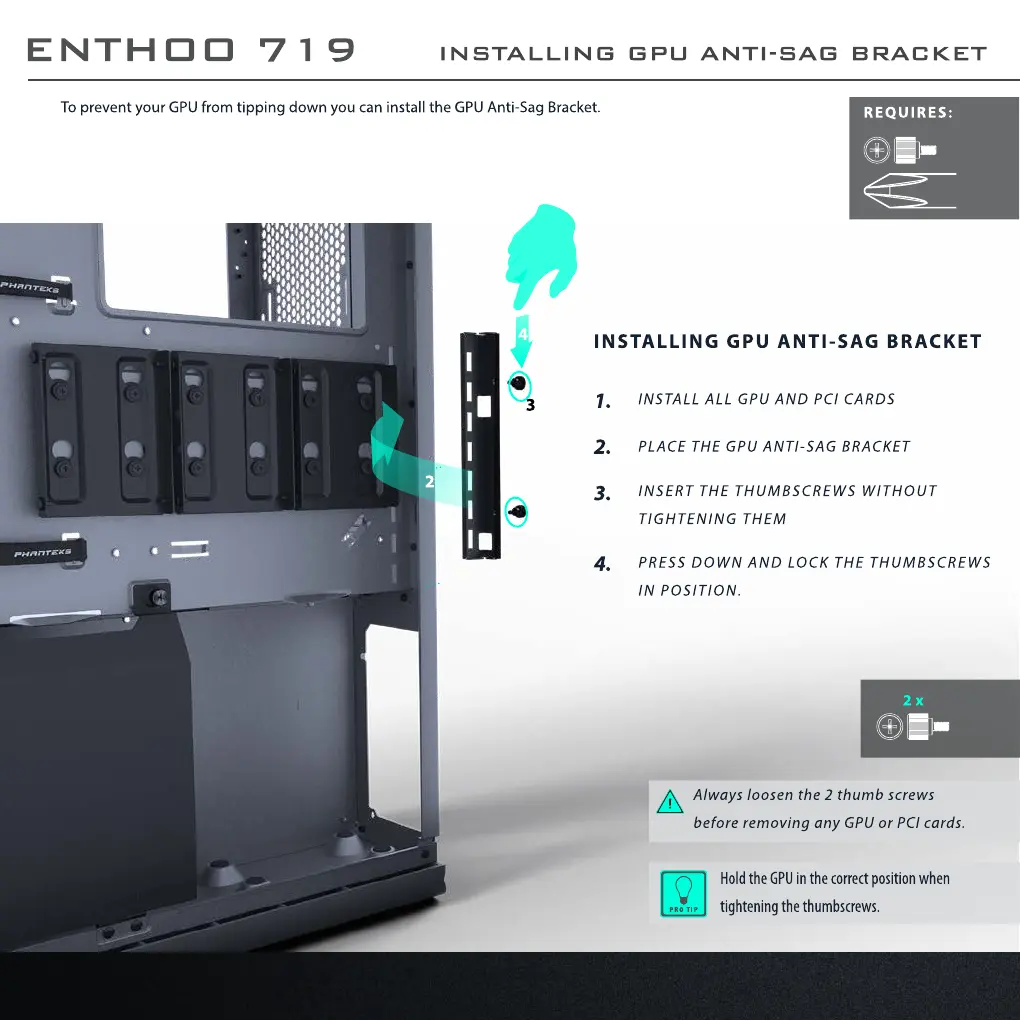 ENTHOO 719

INSTALLING GPU ANTI-SAG BRACKET

To prevent your GPU from tipping down you can install the GPU Anti-Sag Bracket.

REQUIRES:

PHANTEKS

PHANTEKS

4

3

2

INSTALLING GPU ANTI-SAG BRACKET

1. INSTALL ALL GPU AND PCI CARDS

2. PLACE THE GPU ANTI-SAG BRACKET

3. INSERT THE THUMBSCREWS WITHOUT TIGHTENING THEM

4. PRESS DOWN AND LOCK THE THUMBSCREWS IN POSITION.

2 x

Always loosen the 2 thumb screws before removing any GPU or PCI cards.

PRO TIP

Hold the GPU in the correct position when tightening the thumbscrews.