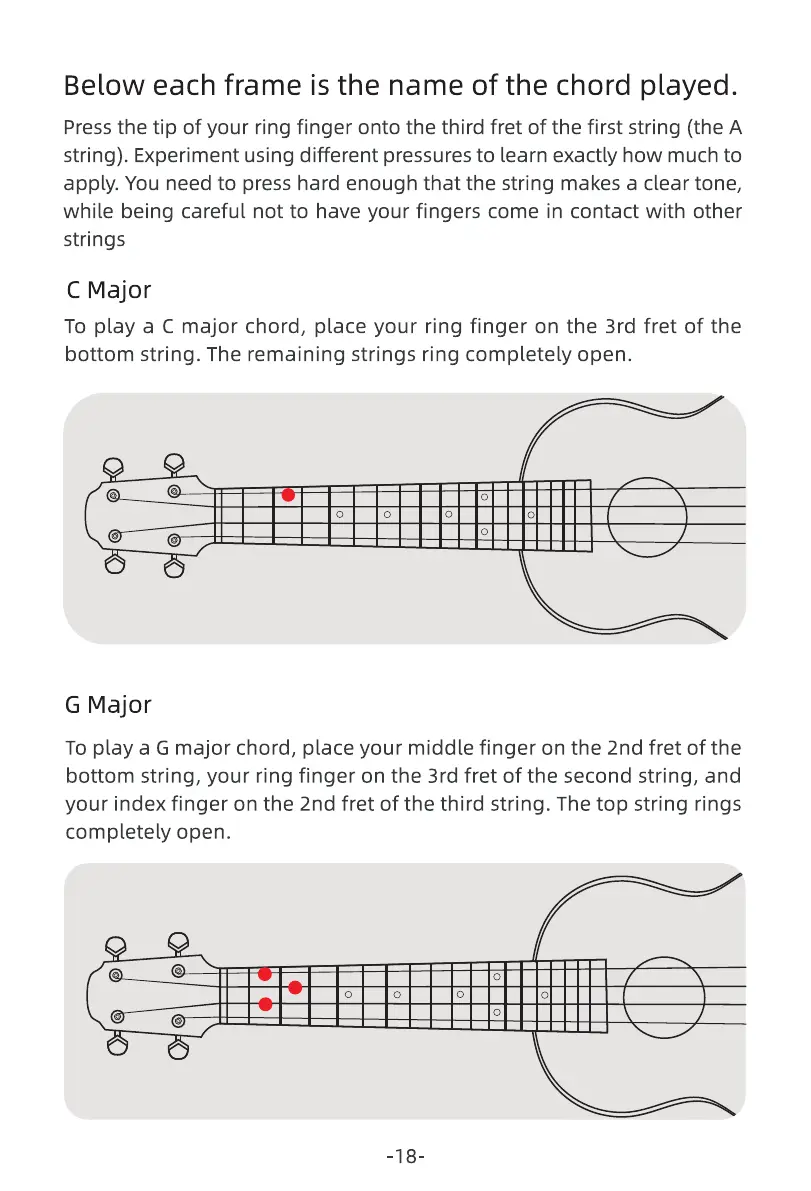 Below each frame is the name of the chord played.

Press the tip of your ring finger onto the third fret of the first string (the A string). Experiment using different pressures to learn exactly how much to apply. You need to press hard enough that the string makes a clear tone, while being careful not to have your fingers come in contact with other strings

C Major

To play a C major chord, place your ring finger on the 3rd fret of the bottom string. The remaining strings ring completely open.

G Major

To play a G major chord, place your middle finger on the 2nd fret of the bottom string, your ring finger on the 3rd fret of the second string, and your index finger on the 2nd fret of the third string. The top string rings completely open.

-18-