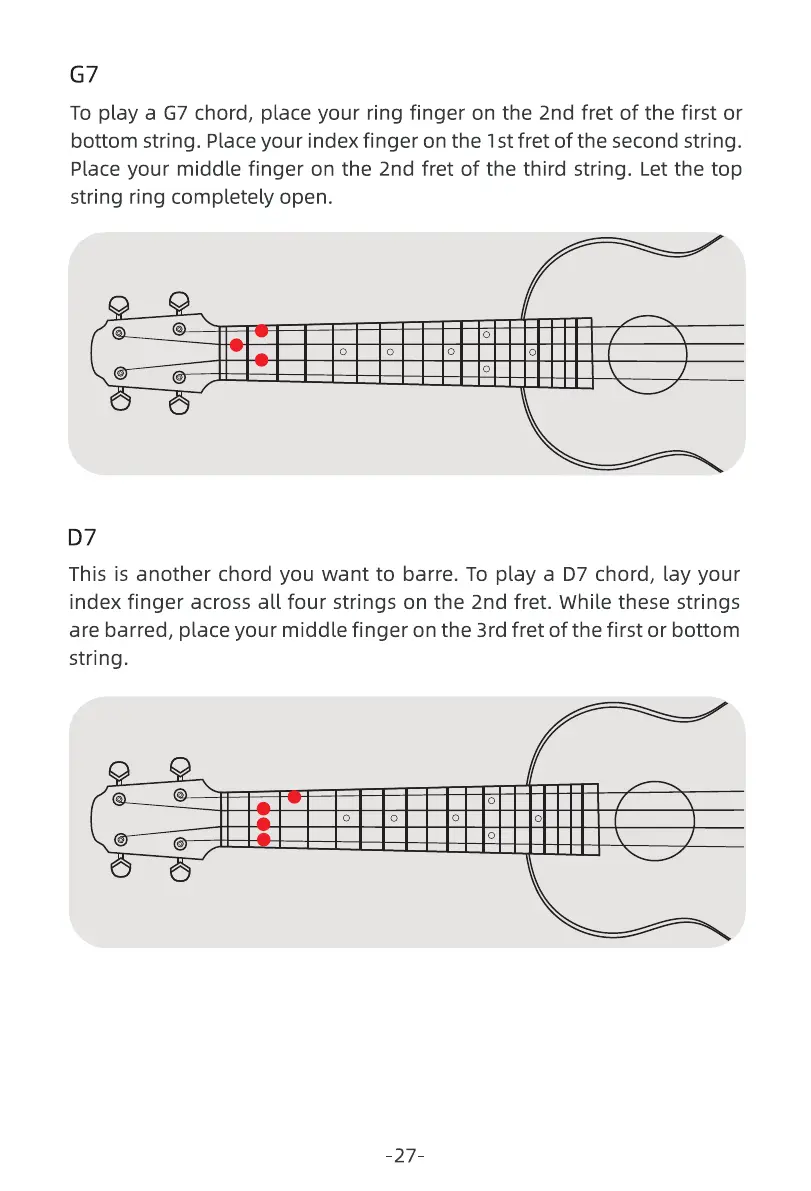 G7

To play a G7 chord, place your ring finger on the 2nd fret of the first or bottom string. Place your index finger on the 1st fret of the second string. Place your middle finger on the 2nd fret of the third string. Let the top string ring completely open.

D7

This is another chord you want to barre. To play a D7 chord, lay your index finger across all four strings on the 2nd fret. While these strings are barred, place your middle finger on the 3rd fret of the first or bottom string.

-27-