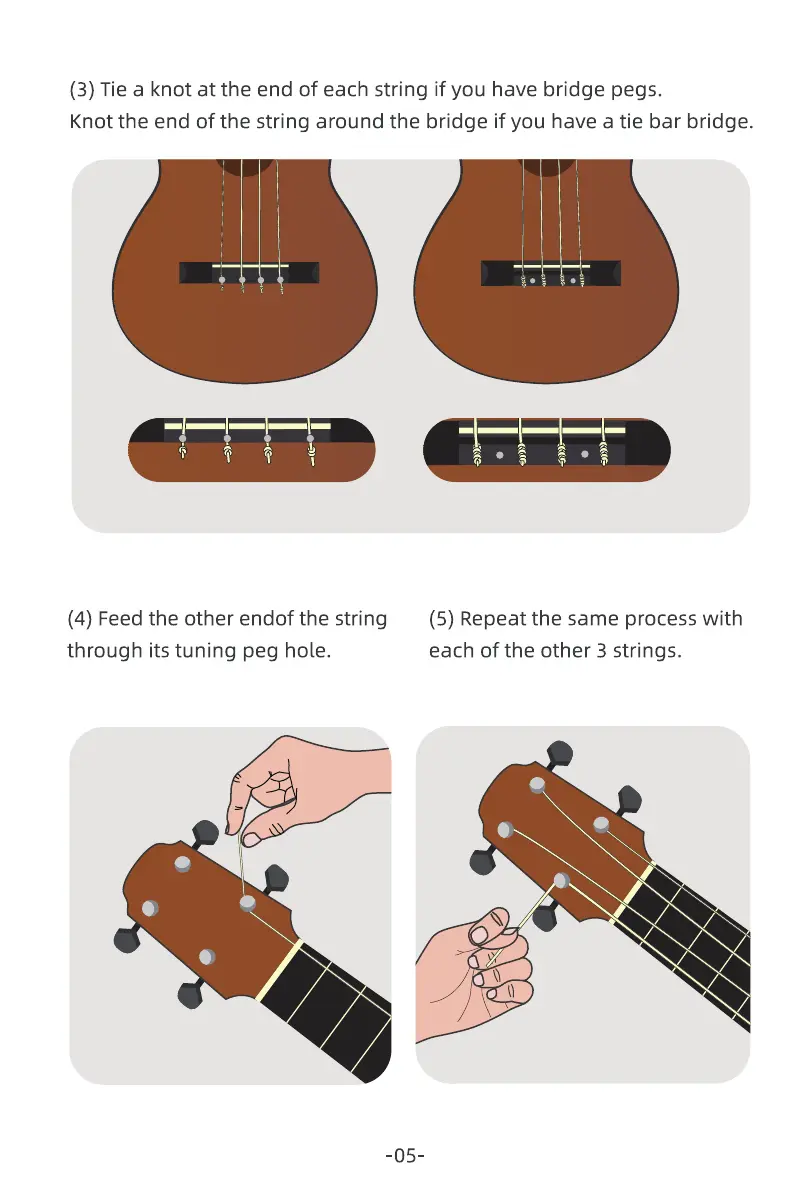 (3) Tie a knot at the end of each string if you have bridge pegs.
Knot the end of the string around the bridge if you have a tie bar bridge.

(4) Feed the other endof the string through its tuning peg hole.

(5) Repeat the same process with each of the other 3 strings.

-05-