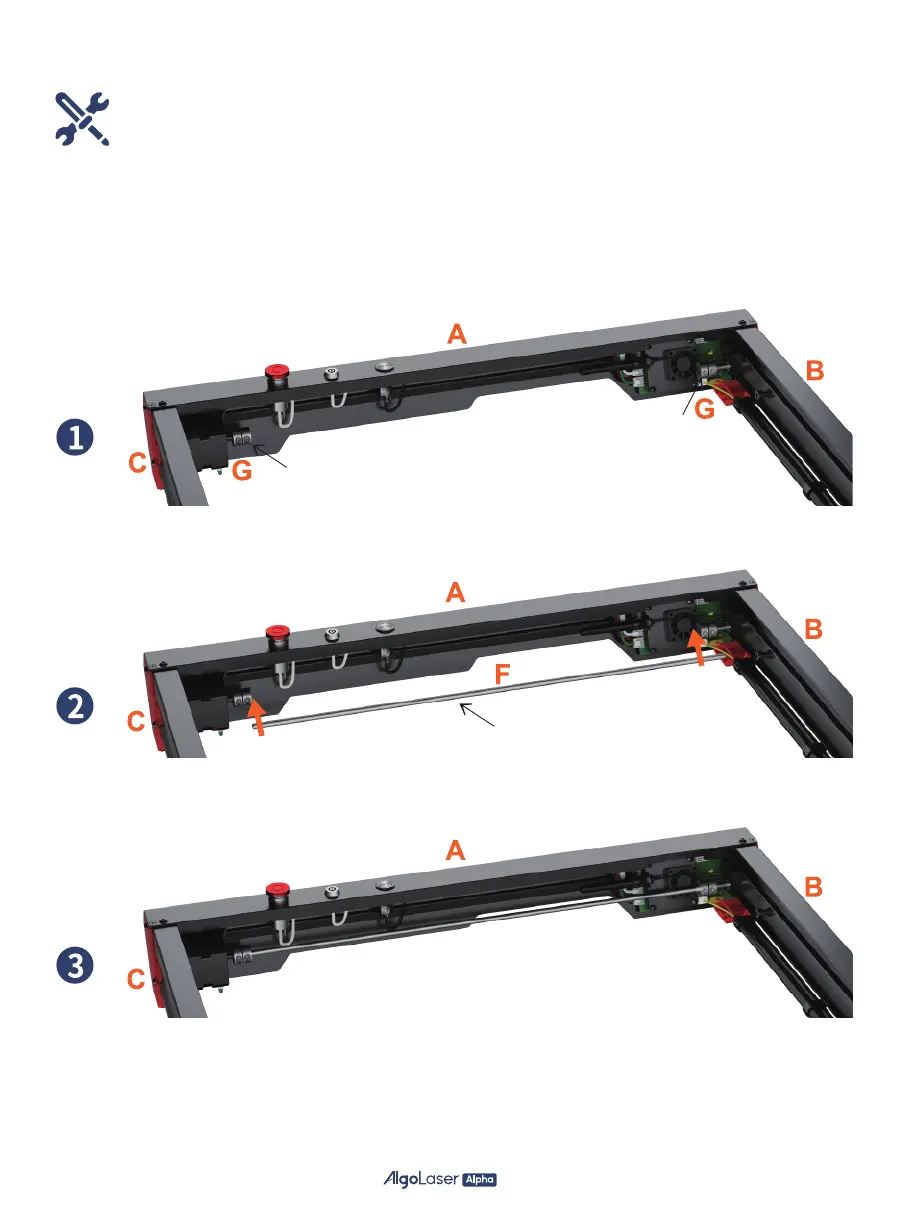 1

A

B

G

C

G

2

A

B

F

C

3

A

B

C

AlgoLaser Alpha