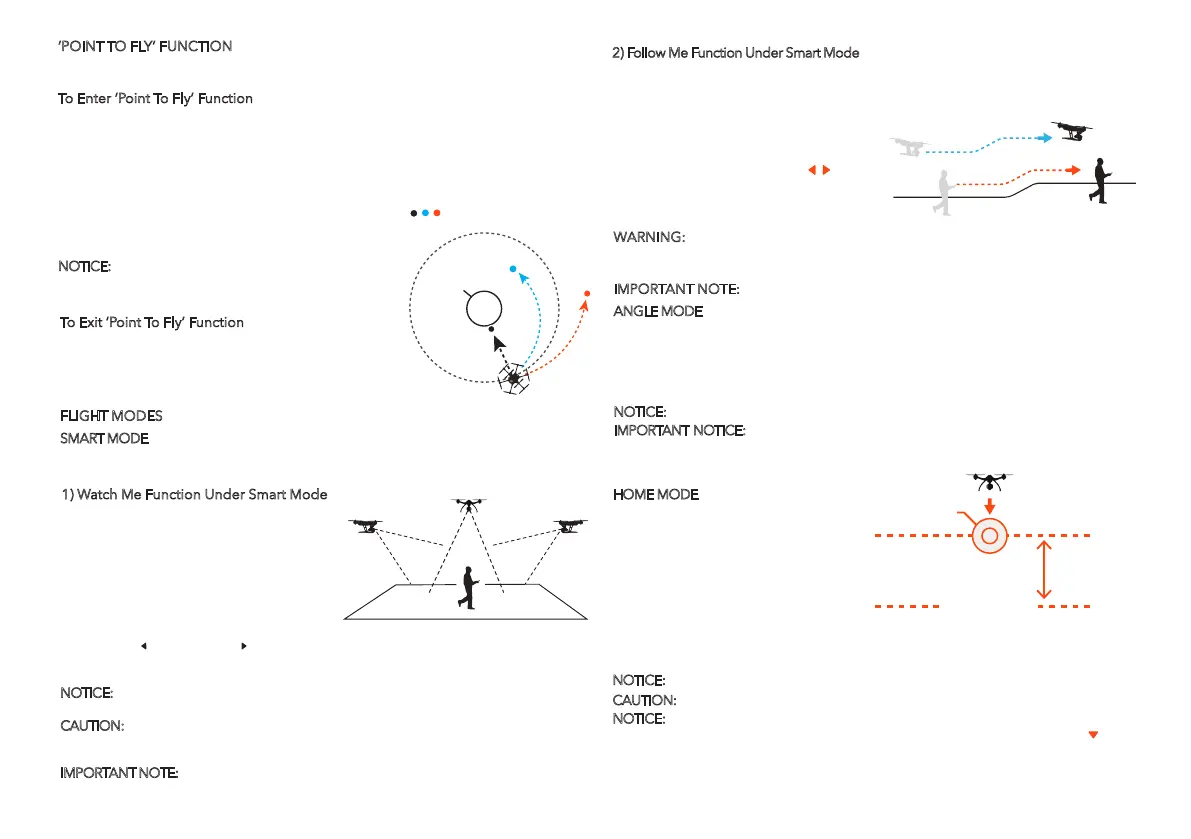 'POINT TO FLY' FUNCTION

To Enter 'Point To Fly' Function

NOTICE:

To Exit 'Point To Fly' Function

FLIGHT MODES
SMART MODE

1) Watch Me Function Under Smart Mode

NOTICE:

CAUTION:

IMPORTANT NOTE:

2) Follow Me Function Under Smart Mode

WARNING:

IMPORTANT NOTE:
ANGLE MODE

NOTICE:
IMPORTANT NOTICE:

HOME MODE

NOTICE:
CAUTION:
NOTICE: