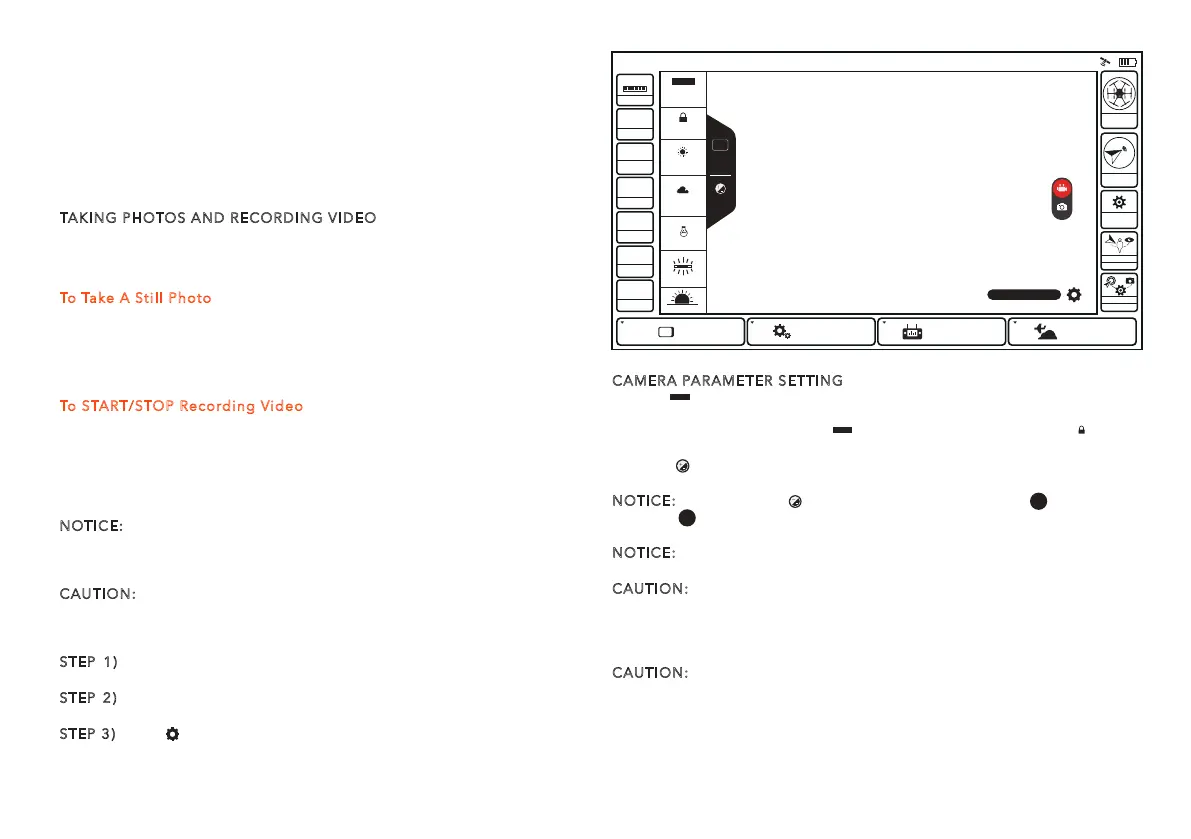 TAKING PHOTOS AND RECORDING VIDEO

To Take A Still Photo

To START/STOP Recording Video

NOTICE:

CAUTION:

STEP 1)

STEP 2)

STEP 3)

CAMERA PARAMETER SETTING

NOTICE:

NOTICE:

CAUTION:

CAUTION: