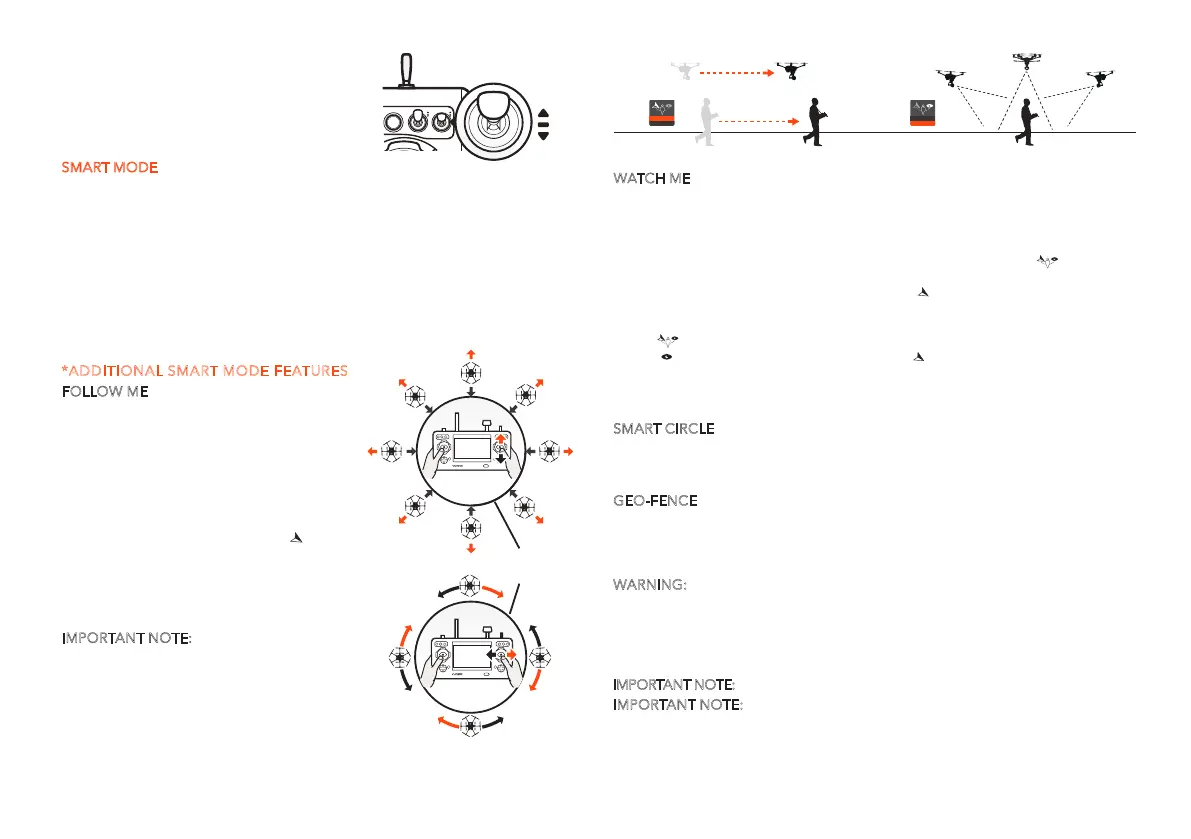 SMART MODE

*ADDITIONAL SMART MODE FEATURES
FOLLOW ME

IMPORTANT NOTE:

WATCH ME

SMART CIRCLE

GEO-FENCE

WARNING:

IMPORTANT NOTE:
IMPORTANT NOTE: