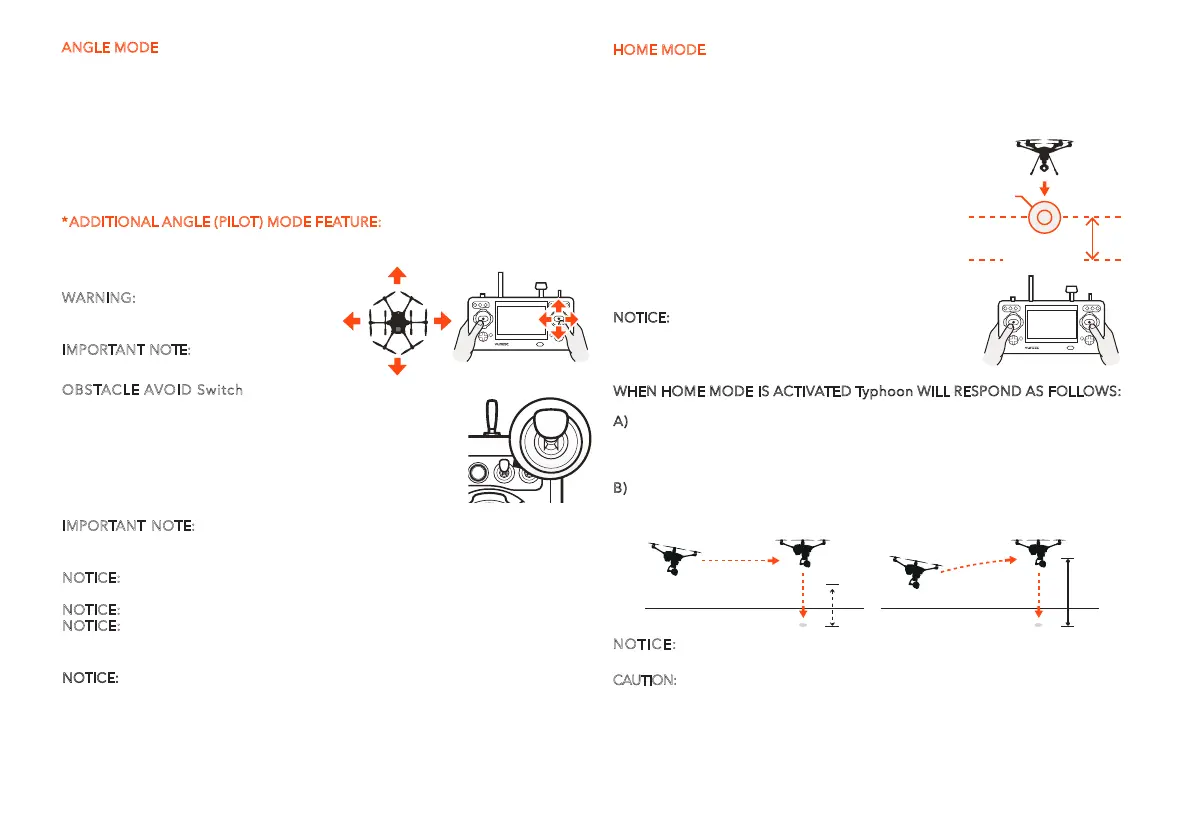 ANGLE MODE

*ADDITIONAL ANGLE (PILOT) MODE FEATURE:

WARNING:

IMPORTANT NOTE:

OBSTACLE AVOID Switch

IMPORTANT NOTE:

NOTICE:

NOTICE:

NOTICE:

NOTICE:

HOME MODE

NOTICE:

WHEN HOME MODE IS ACTIVATED Typhoon WILL RESPOND AS FOLLOWS:

A)

B)

NOTICE:

CAUTION: