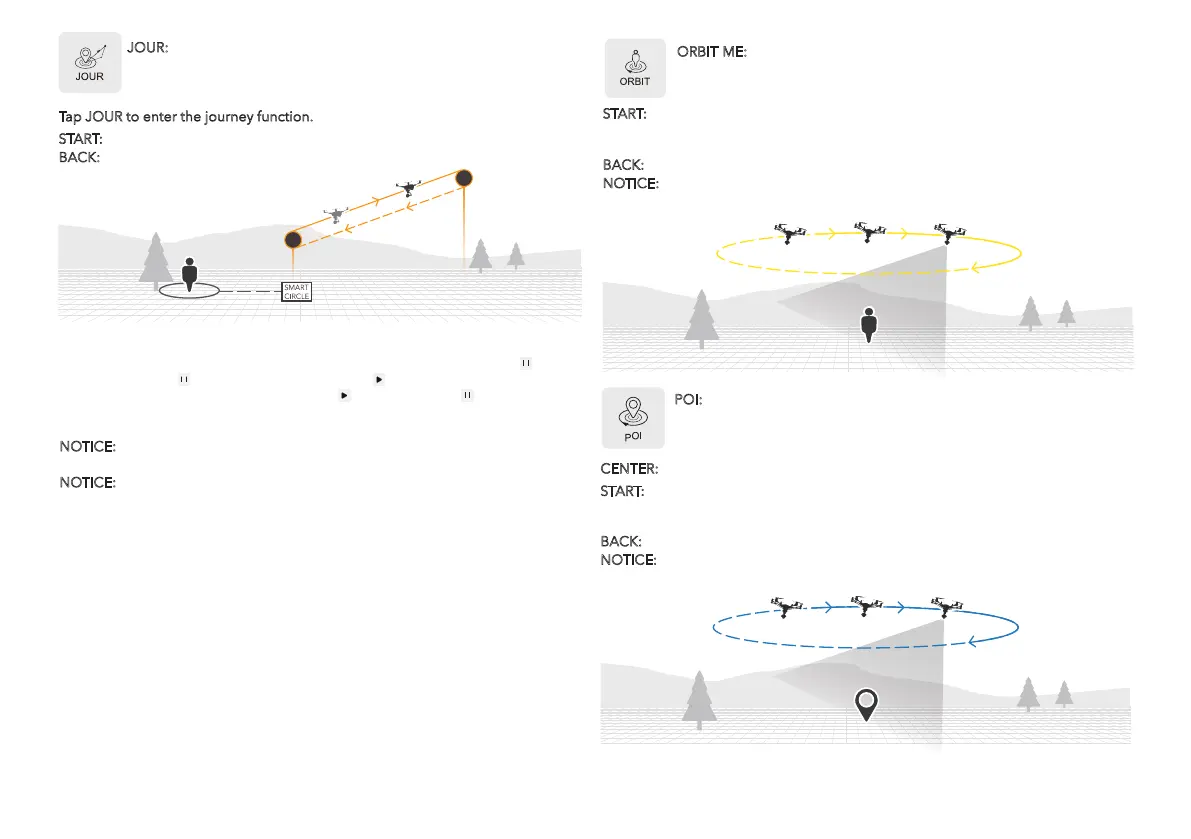 JOUR

JOUR:

Tap JOUR to enter the journey function.

START:

BACK:

SMART CIRCLE

NOTICE:

NOTICE:

ORBIT

ORBIT ME:

START:

BACK:

NOTICE:

POI

POI:

CENTER:

START:

BACK:

NOTICE: