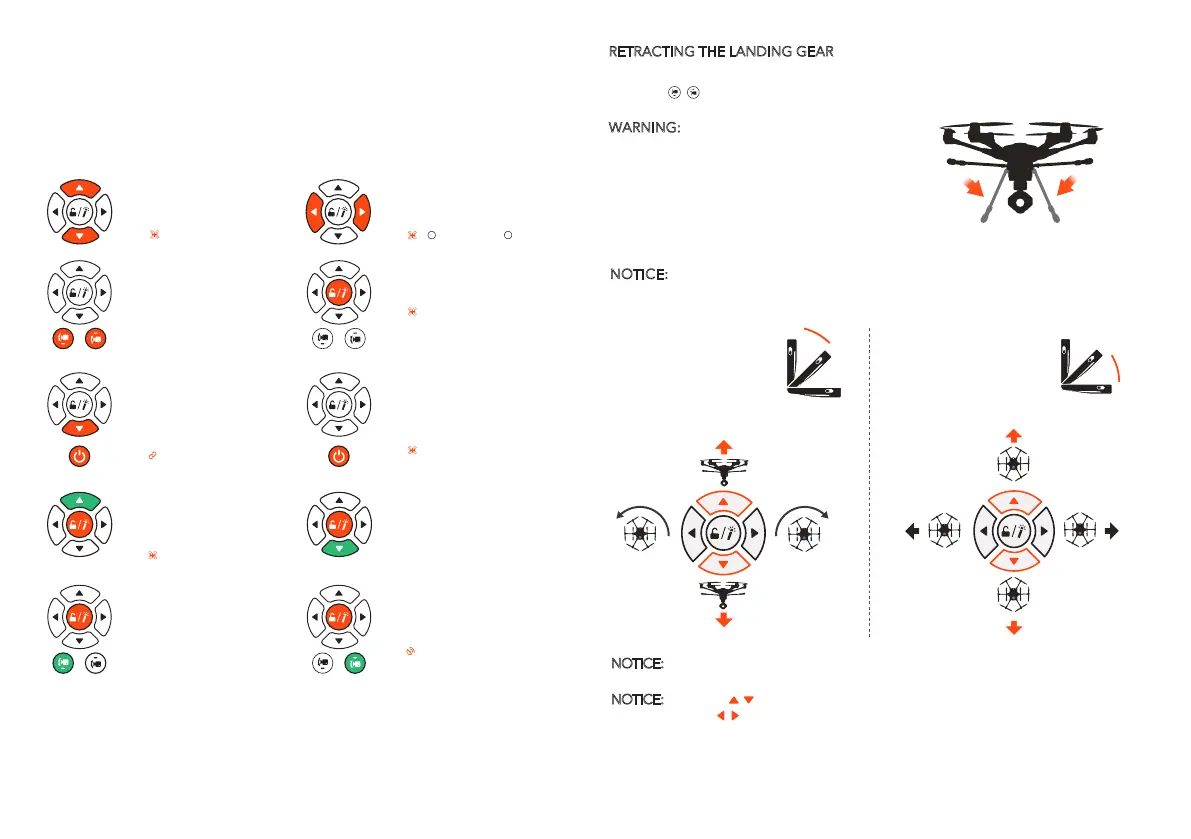 RETRACTING THE LANDING GEAR

WARNING:

NOTICE:

NOTICE:

NOTICE: