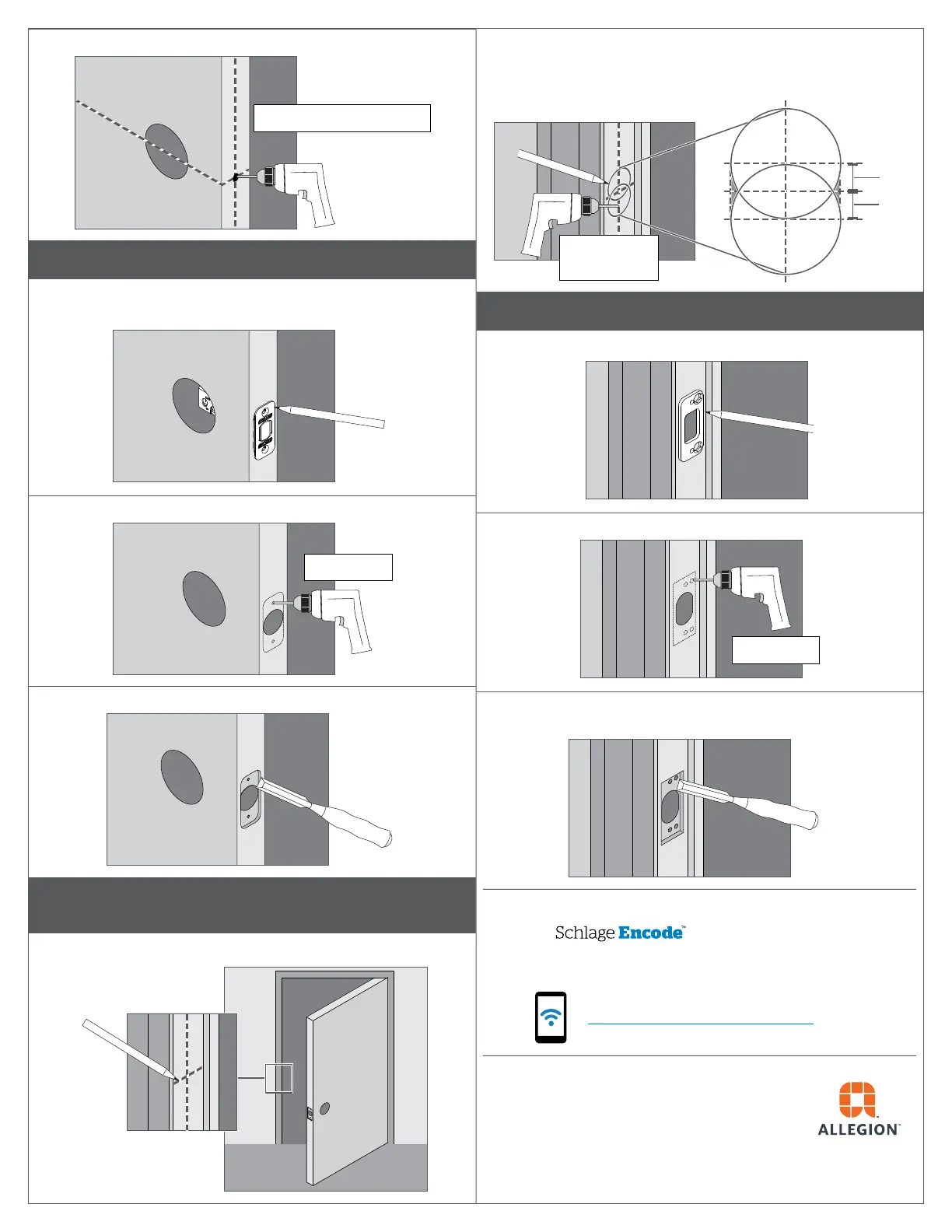 Schlage Encode™

ALLEGION™