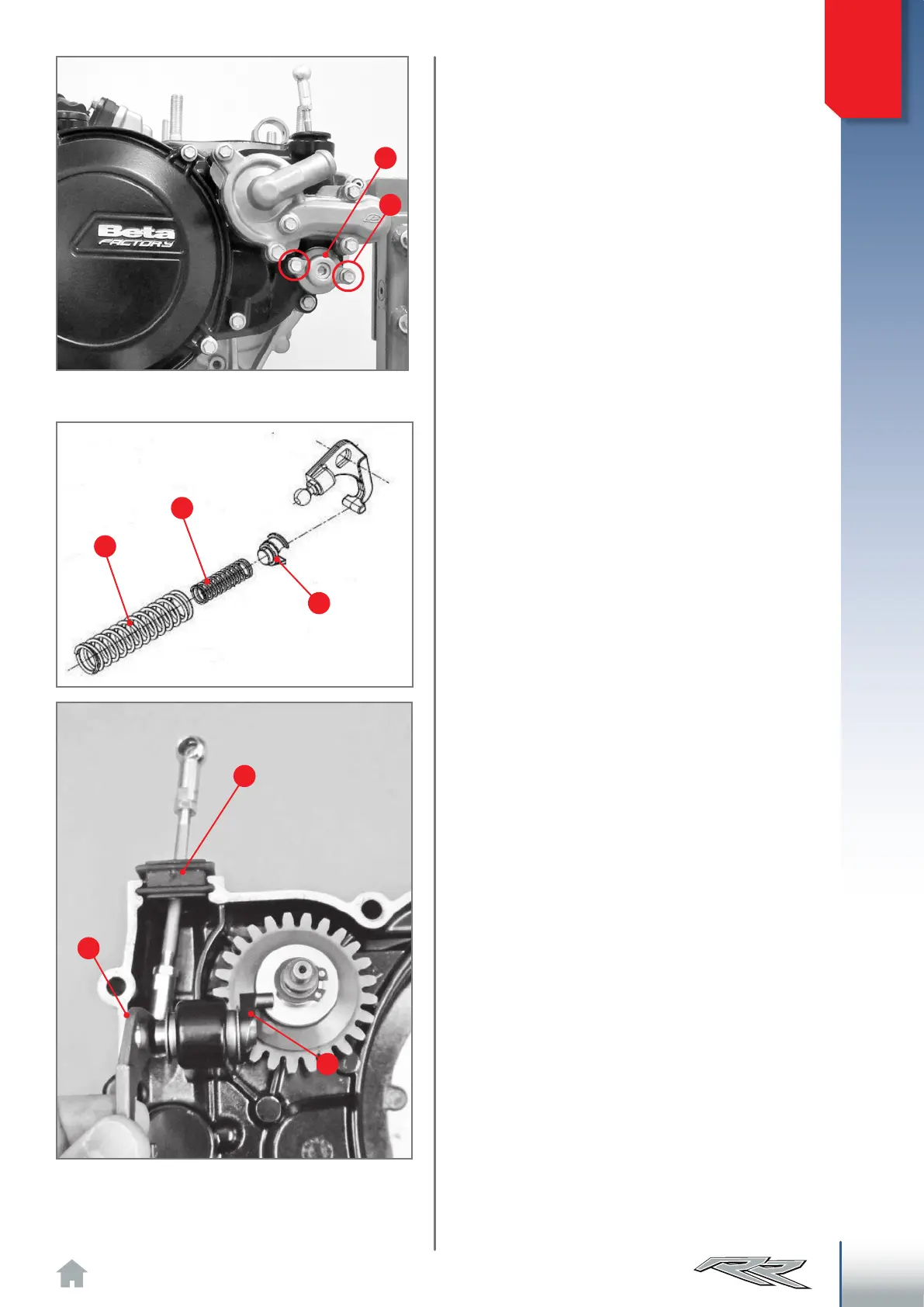 Beta
FACTORY

RR