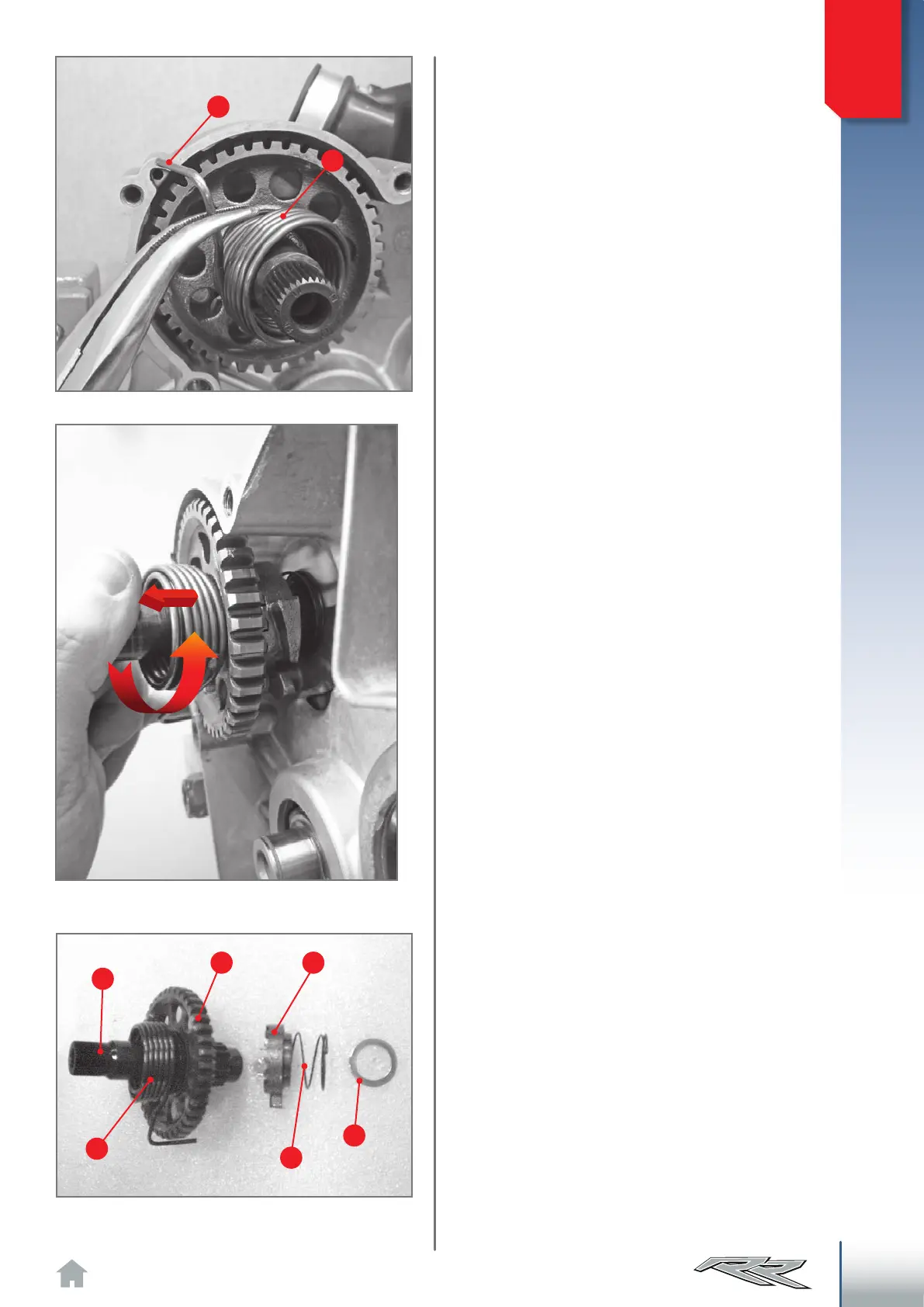 RR