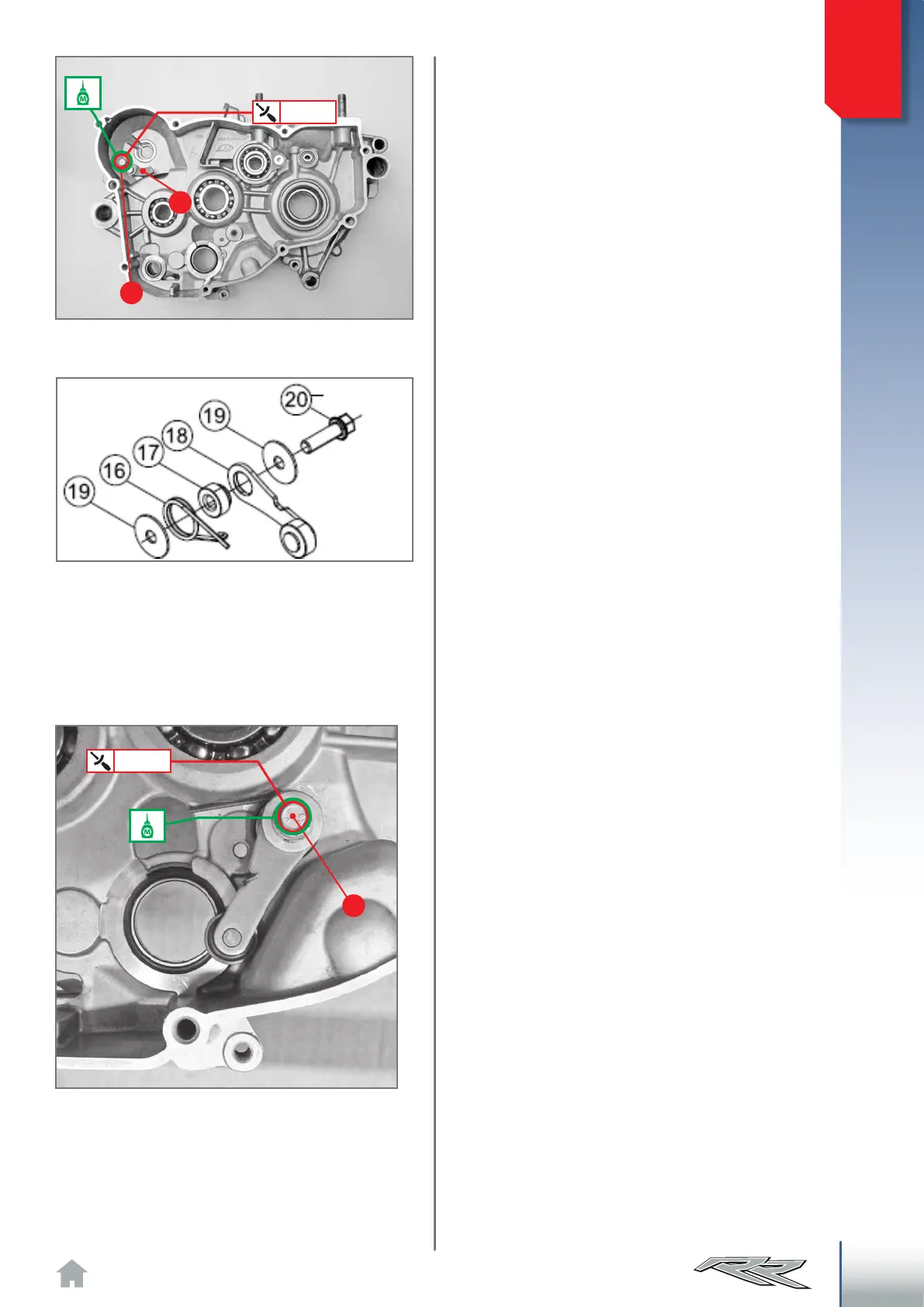 20

19

18

17

16

19

RR