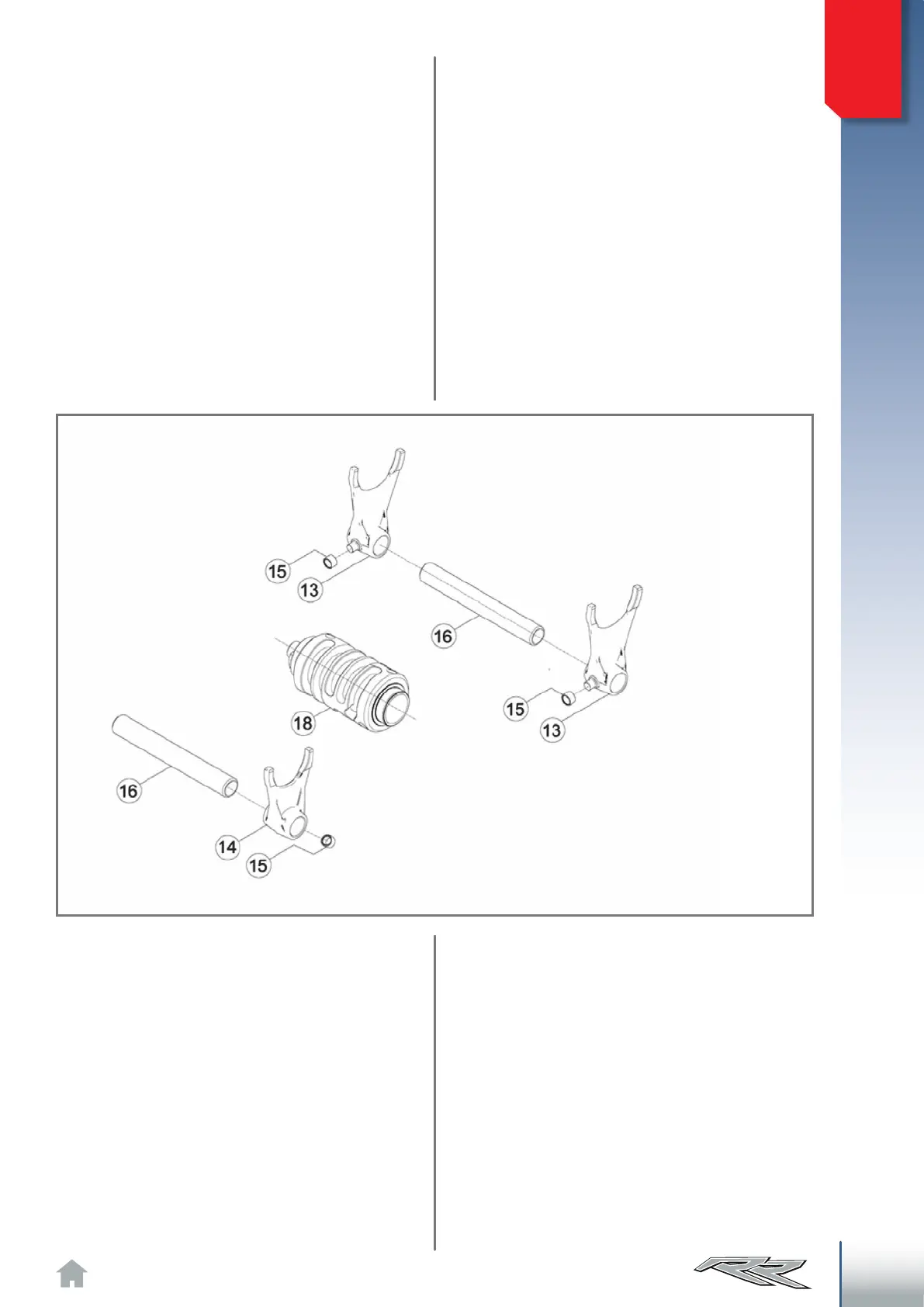 15
13
16
18
15
13
16
14
15
RR