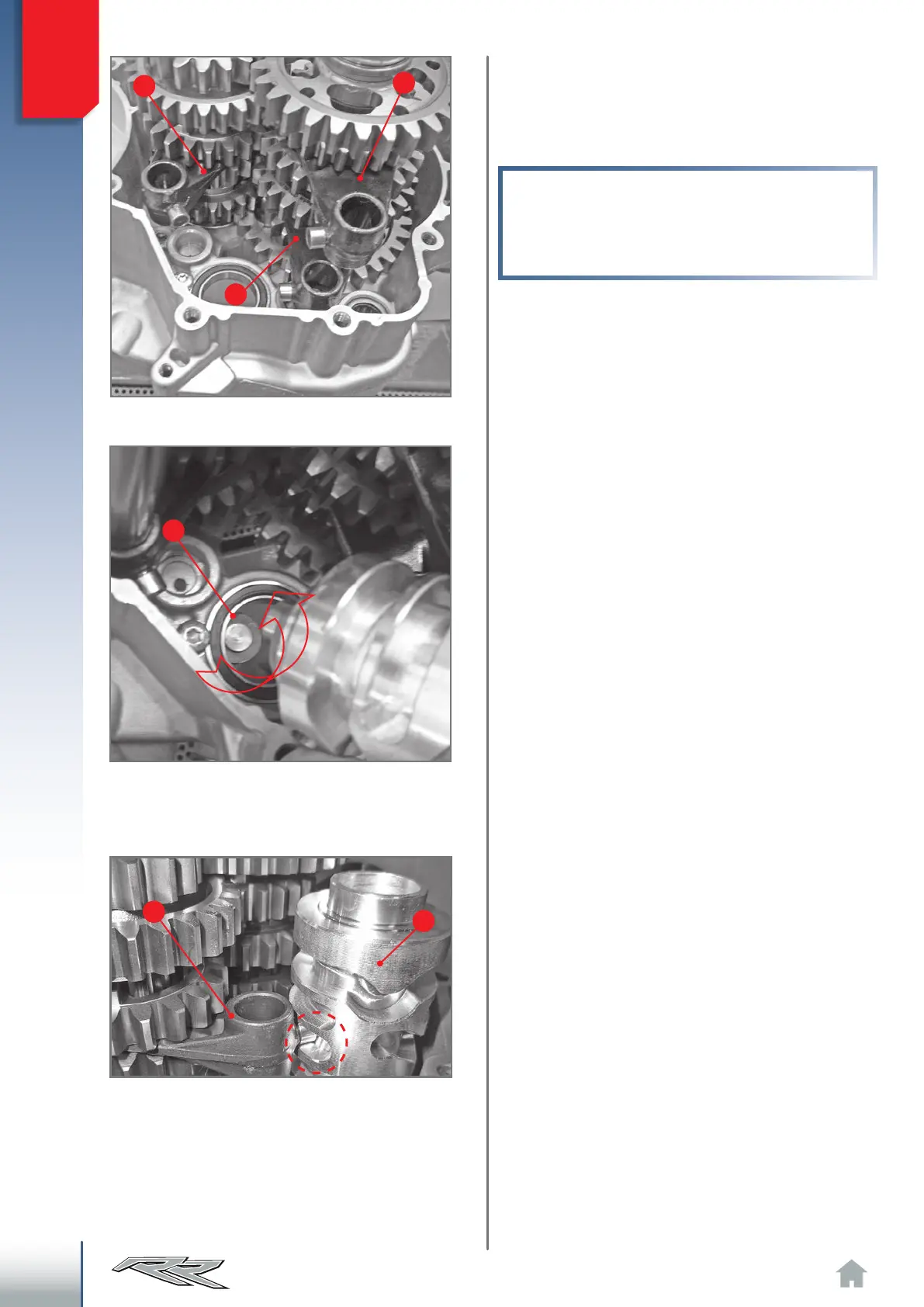 RR