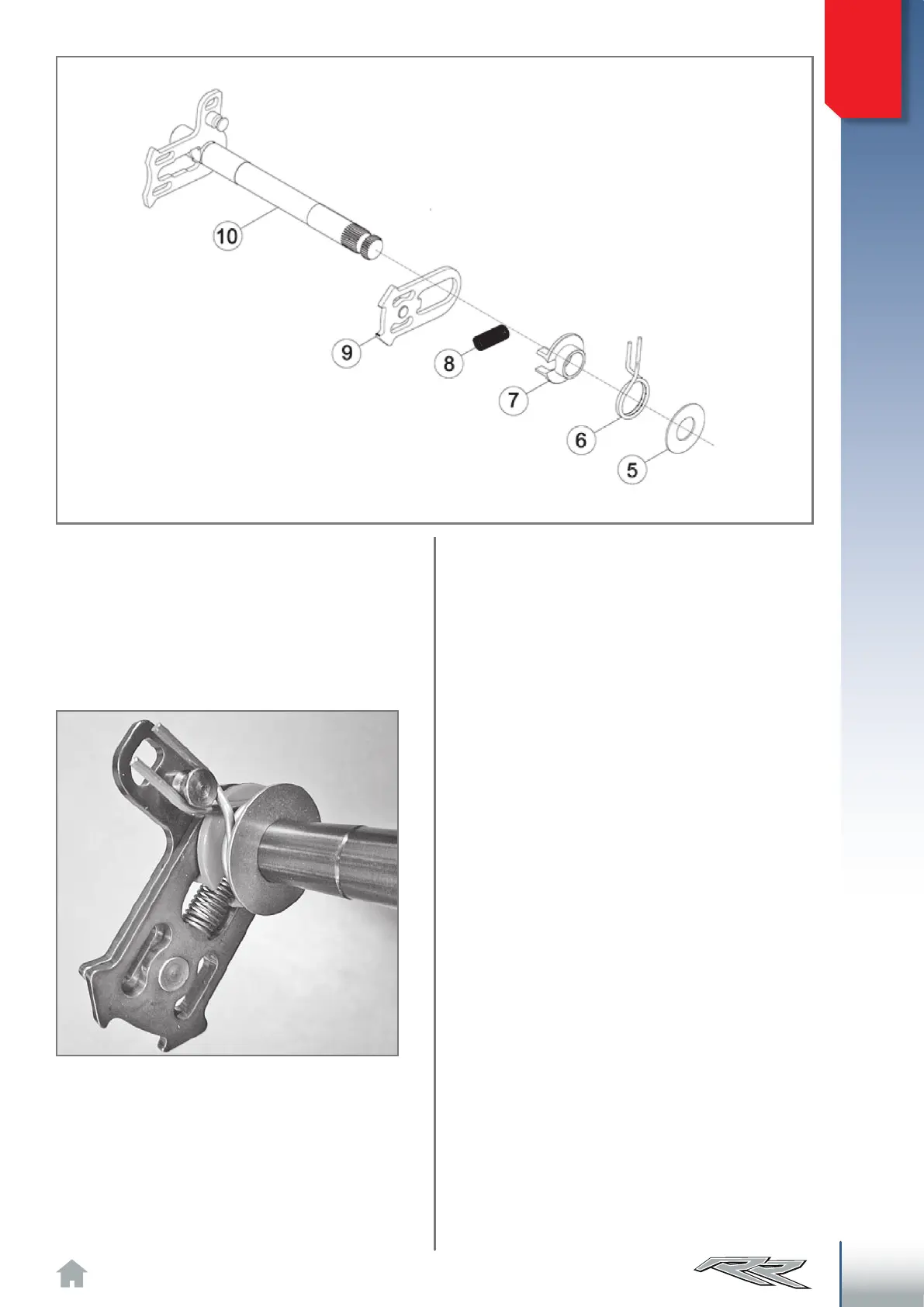 10

9

8

7

6

5

RR