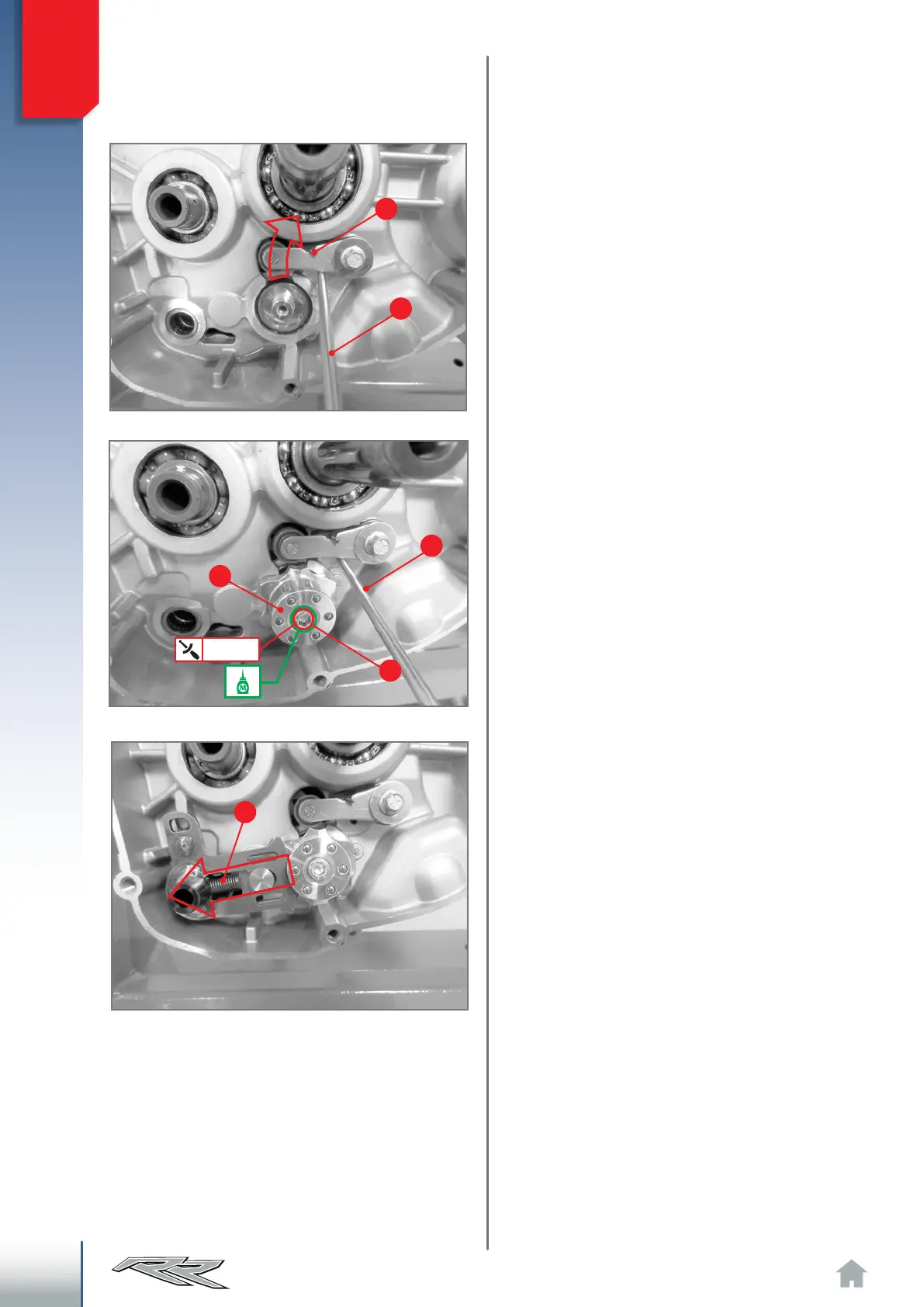 RR