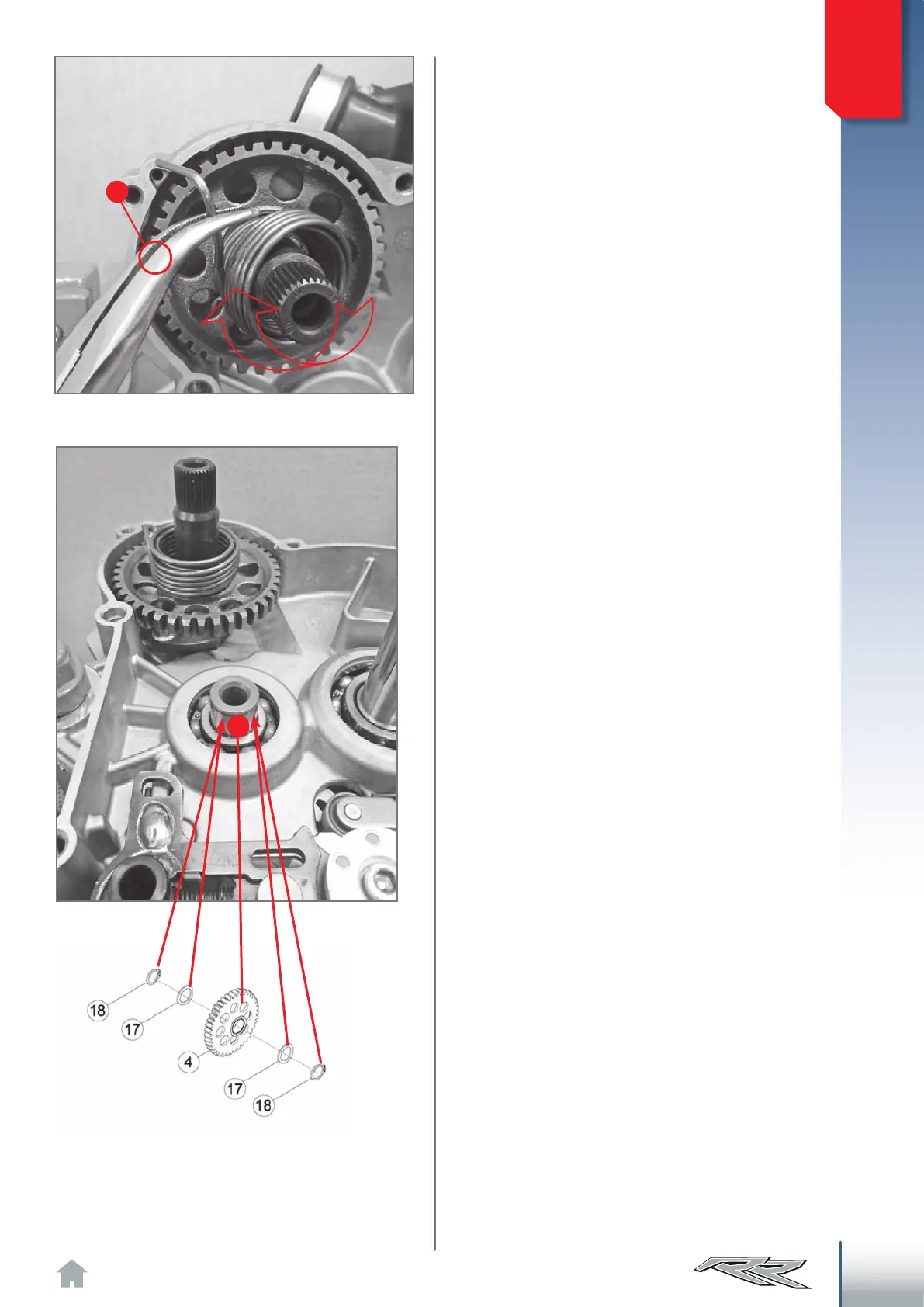 18

17

4

17

18

RR