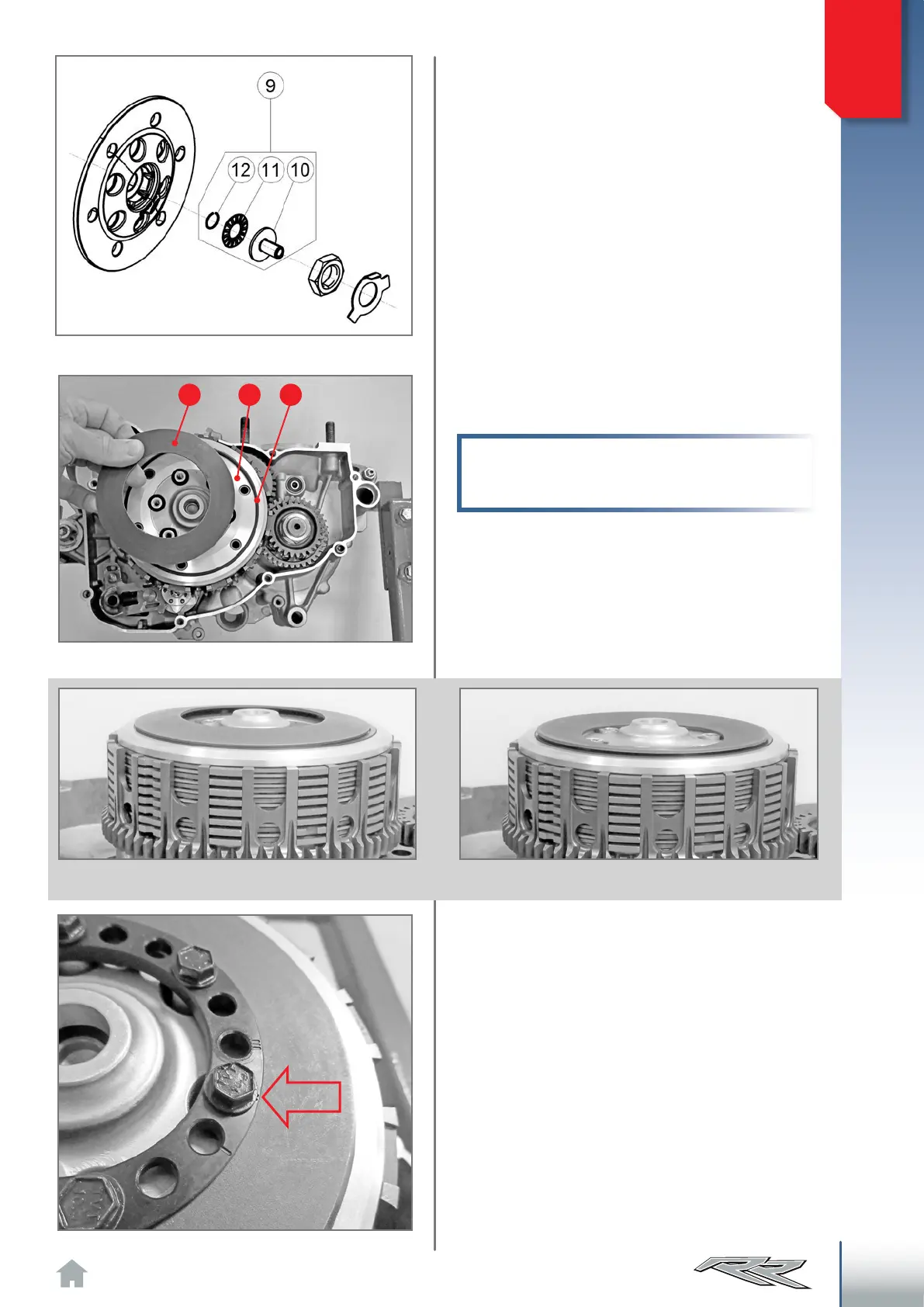 9

12 11 10

RR