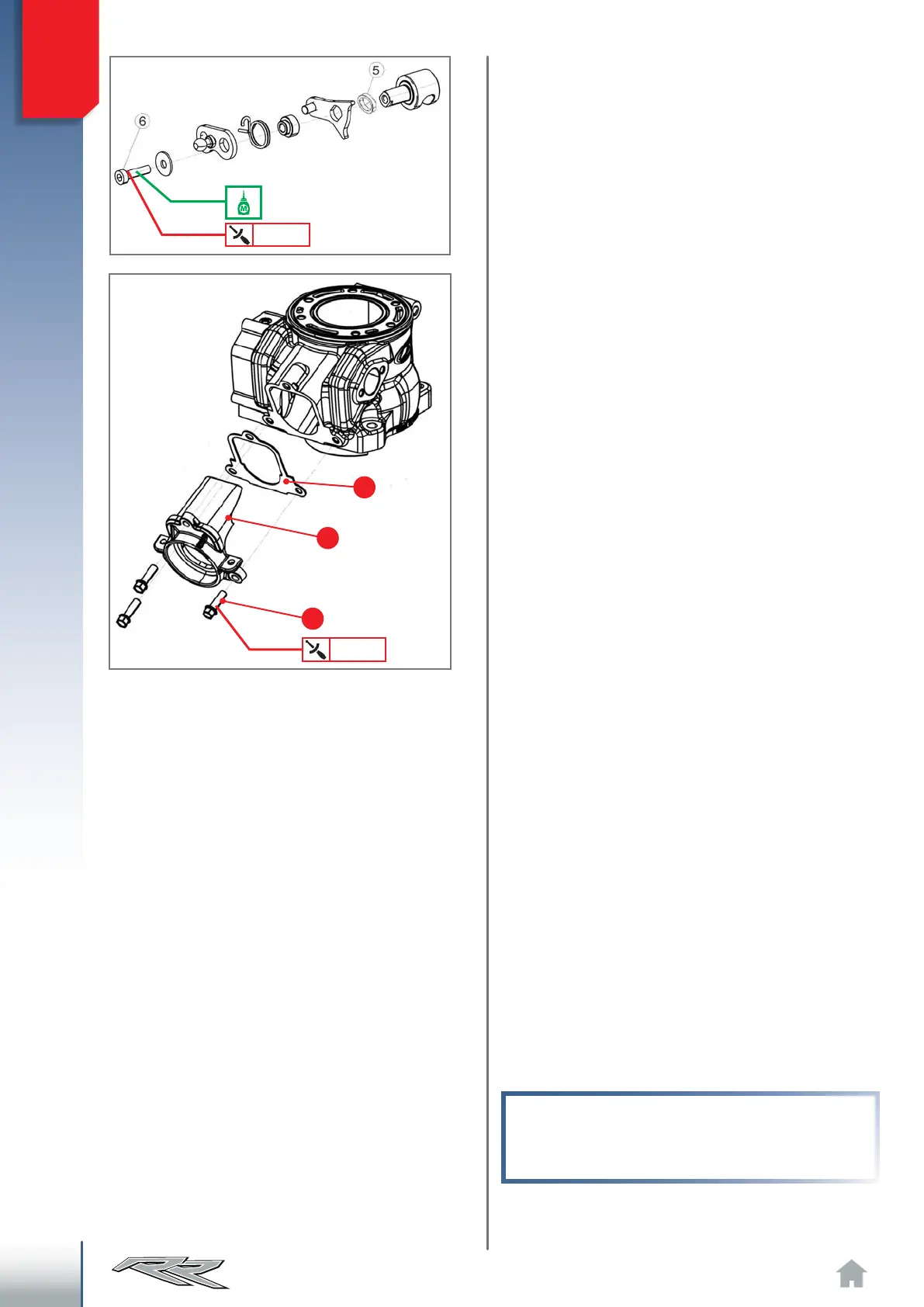 5

6

M

RR