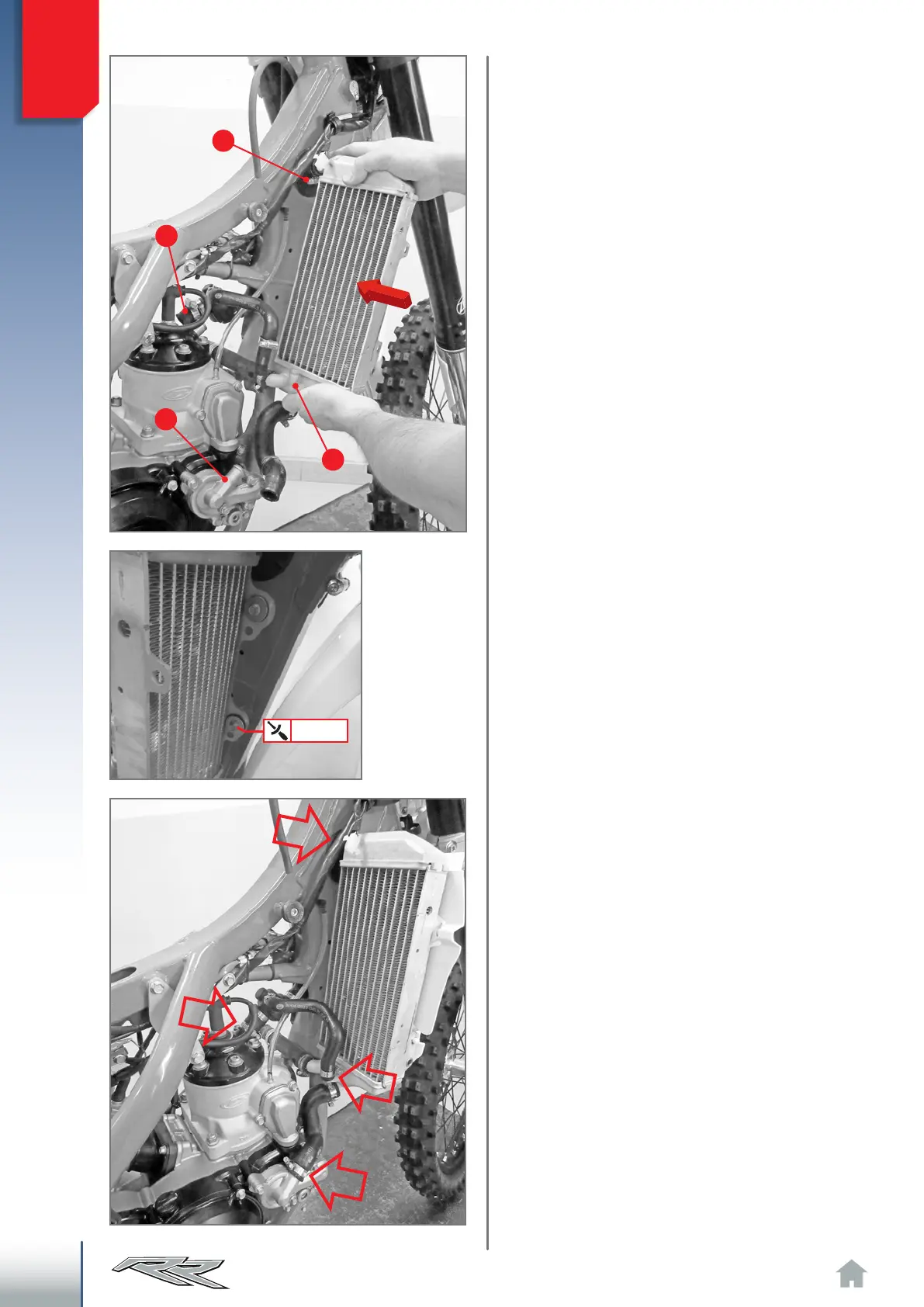 RR