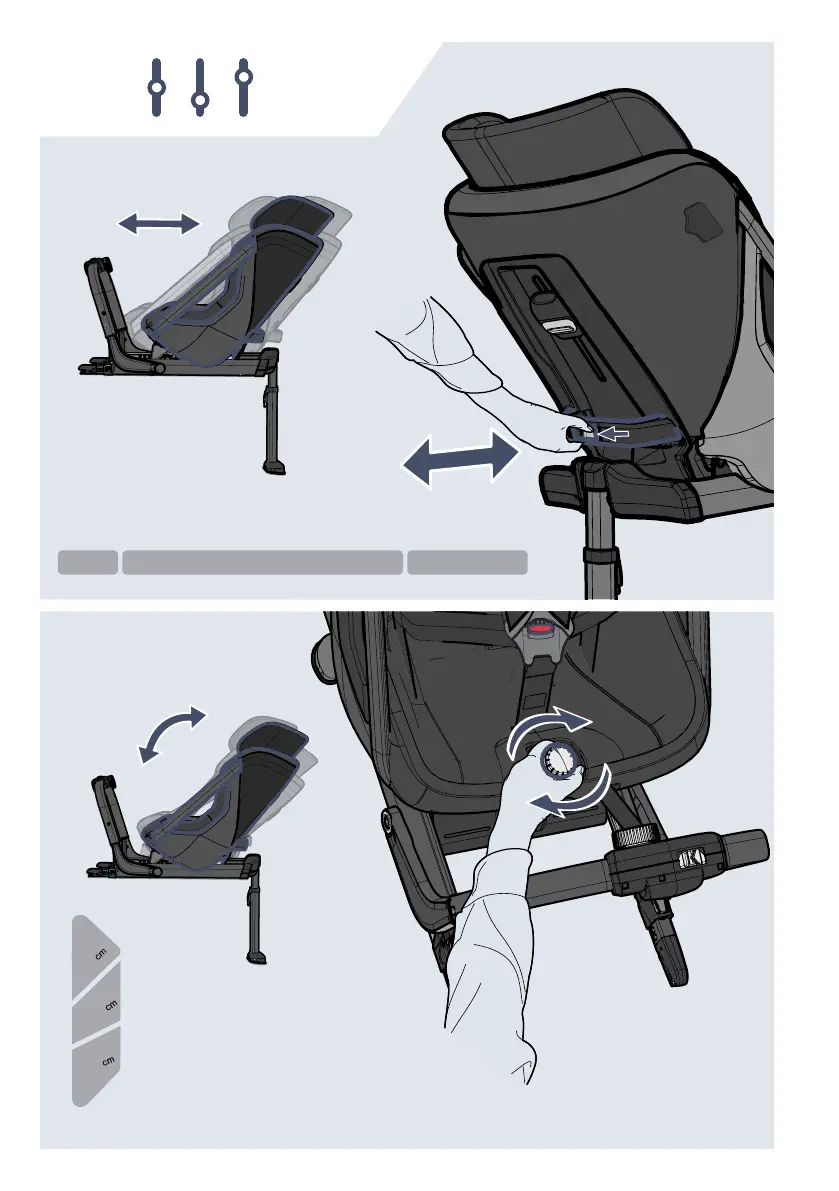 cm

cm

cm