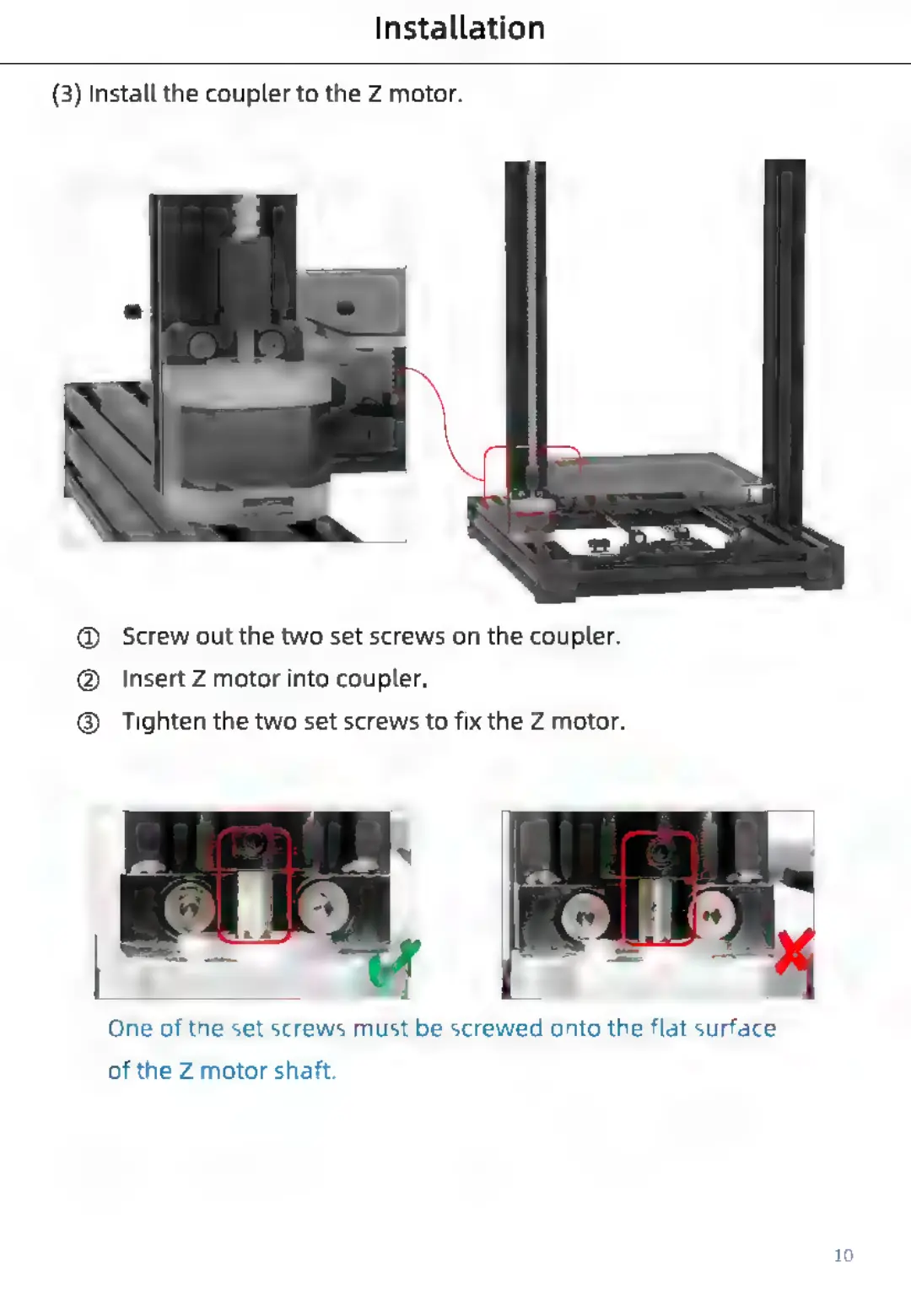 Installation

(3) Install the coupler to the Z motor.

① Screw out the two set screws on the coupler.

② Insert Z motor into coupler.

③ Tighten the two set screws to fix the Z motor.

One of the set screws must be screwed onto the flat surface of the Z motor shaft.

10