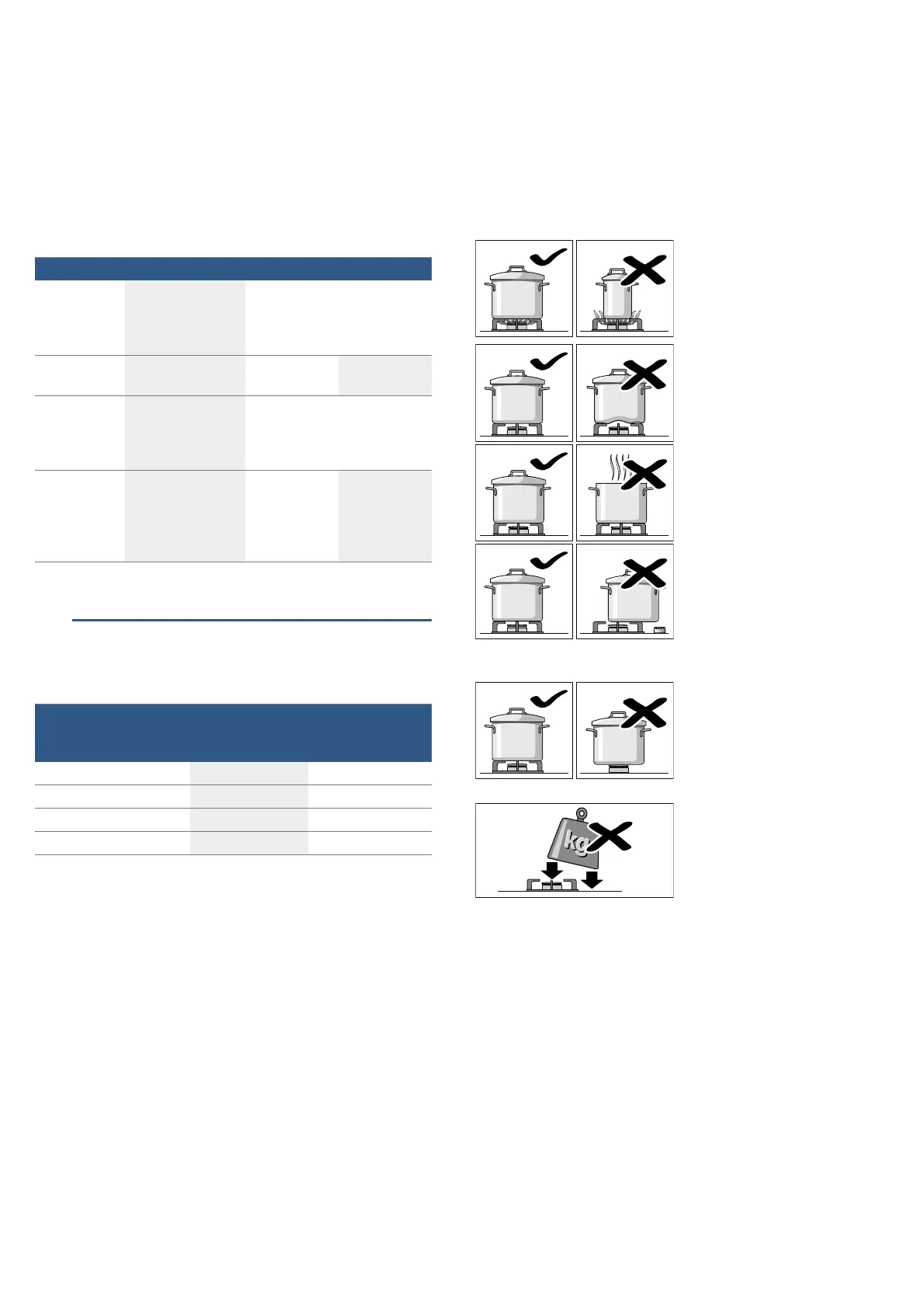 kg