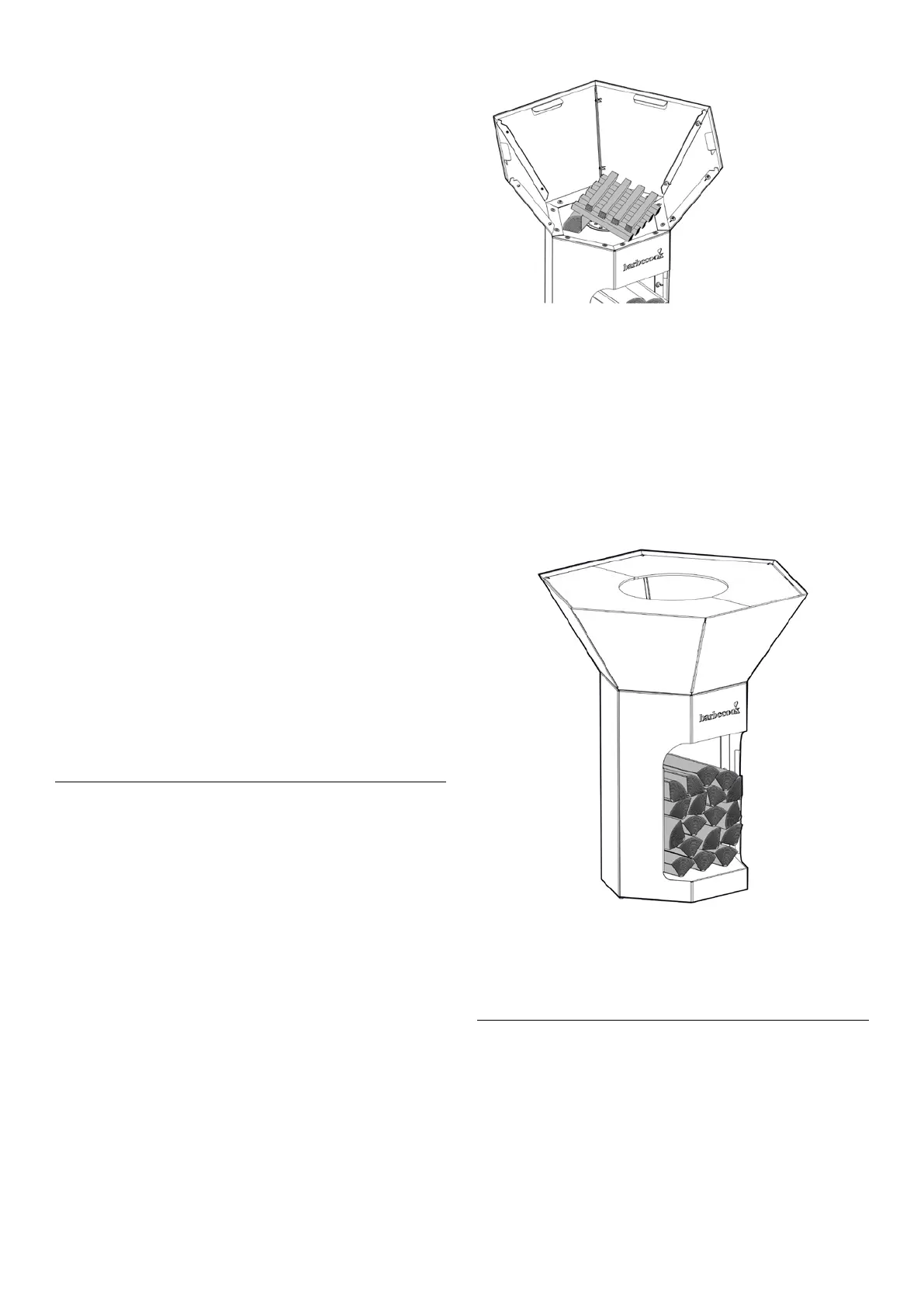 barbecook

barbecook