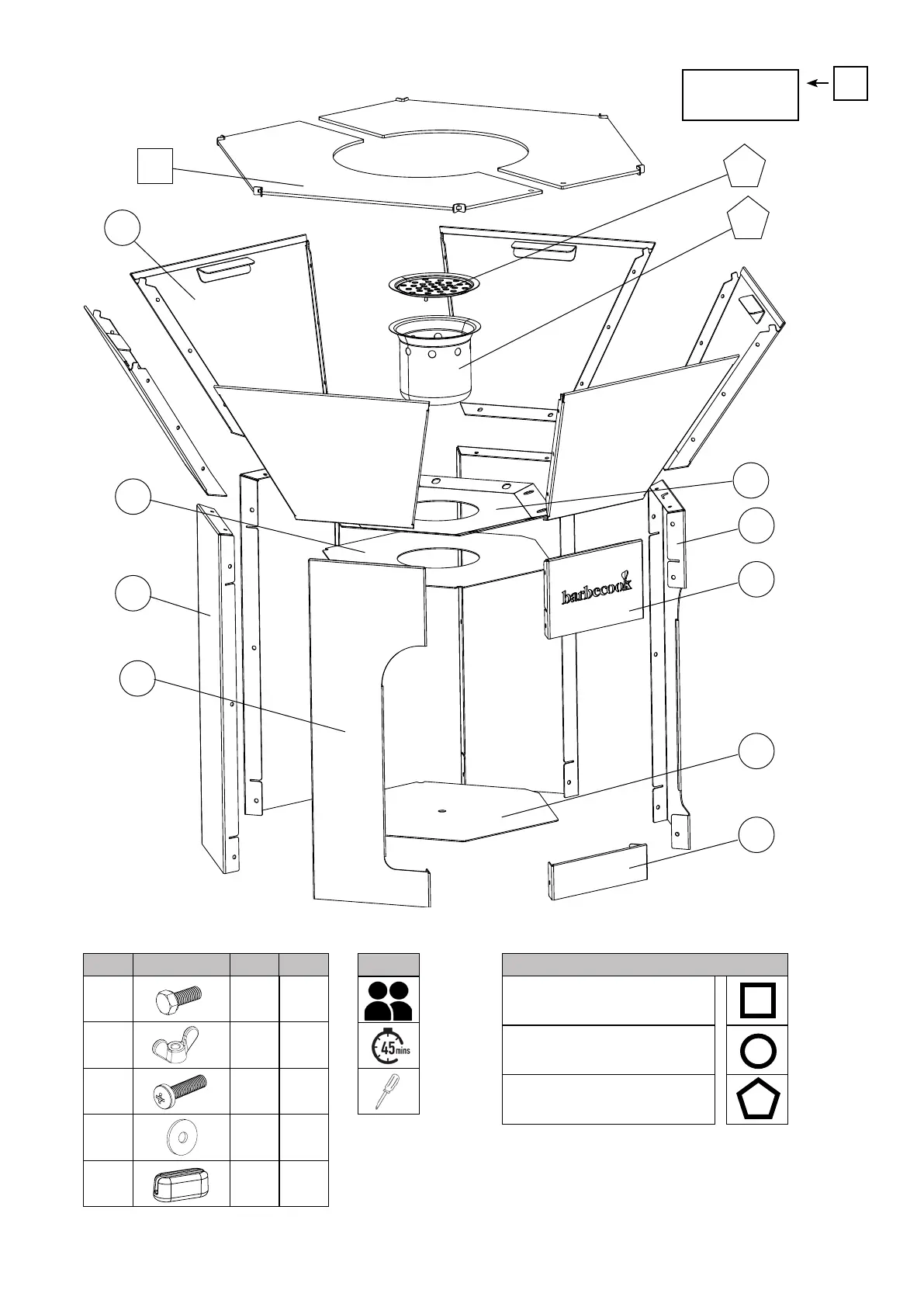 barbecook

45 mins