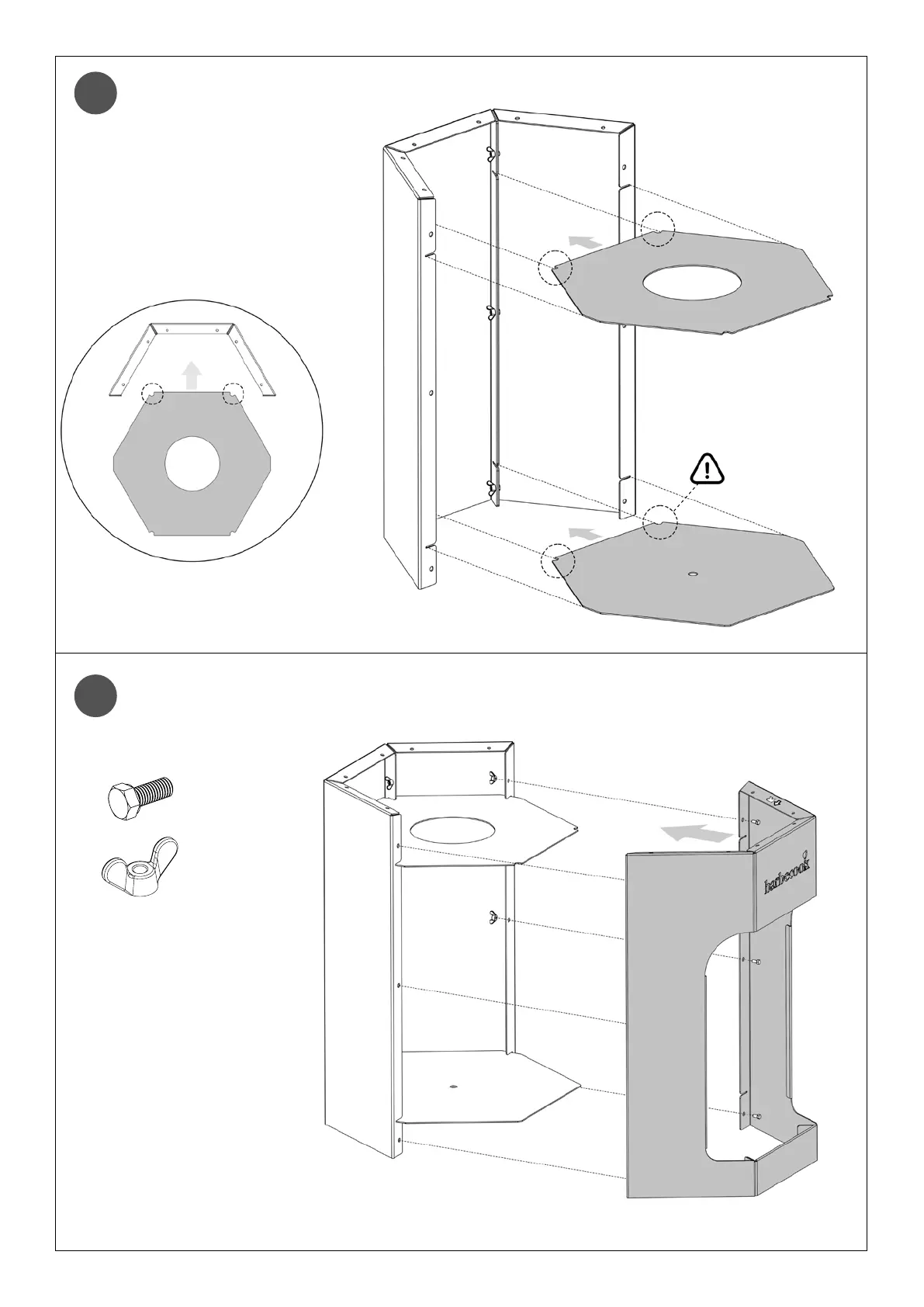 barbecook