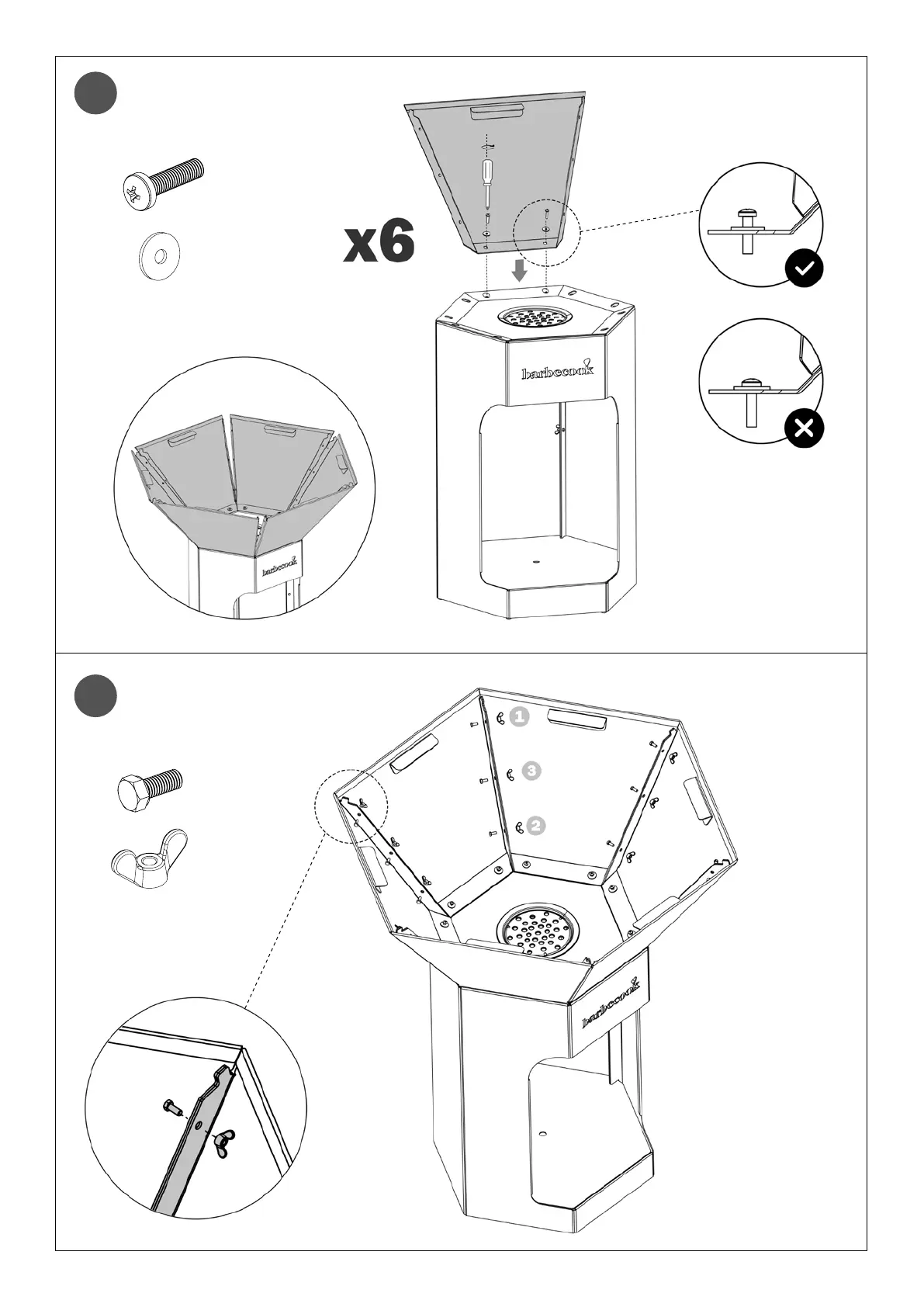 x6

barbecook

barbecook

1

3

2

barbecook