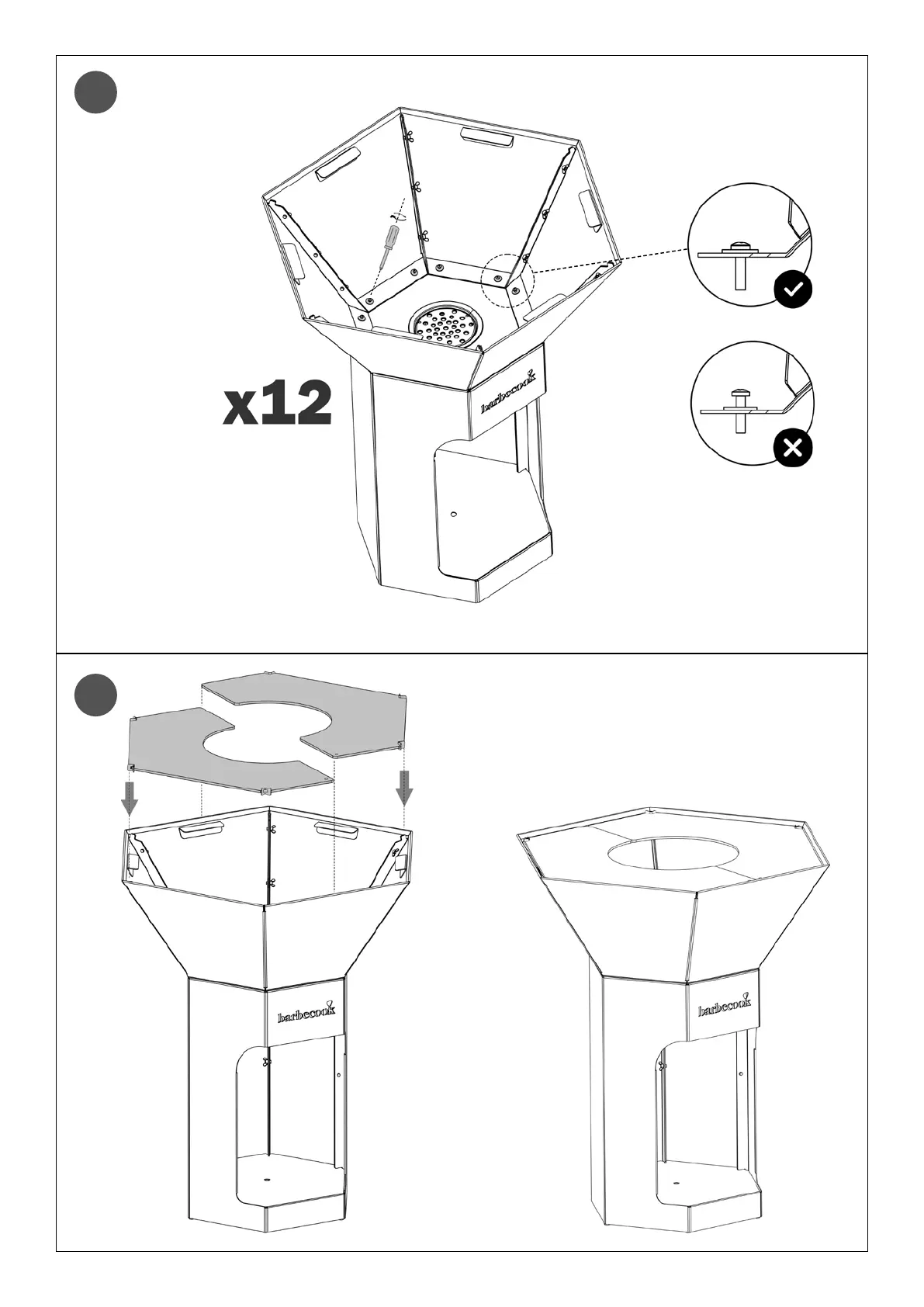 x12

barbecook

barbecook

barbecook