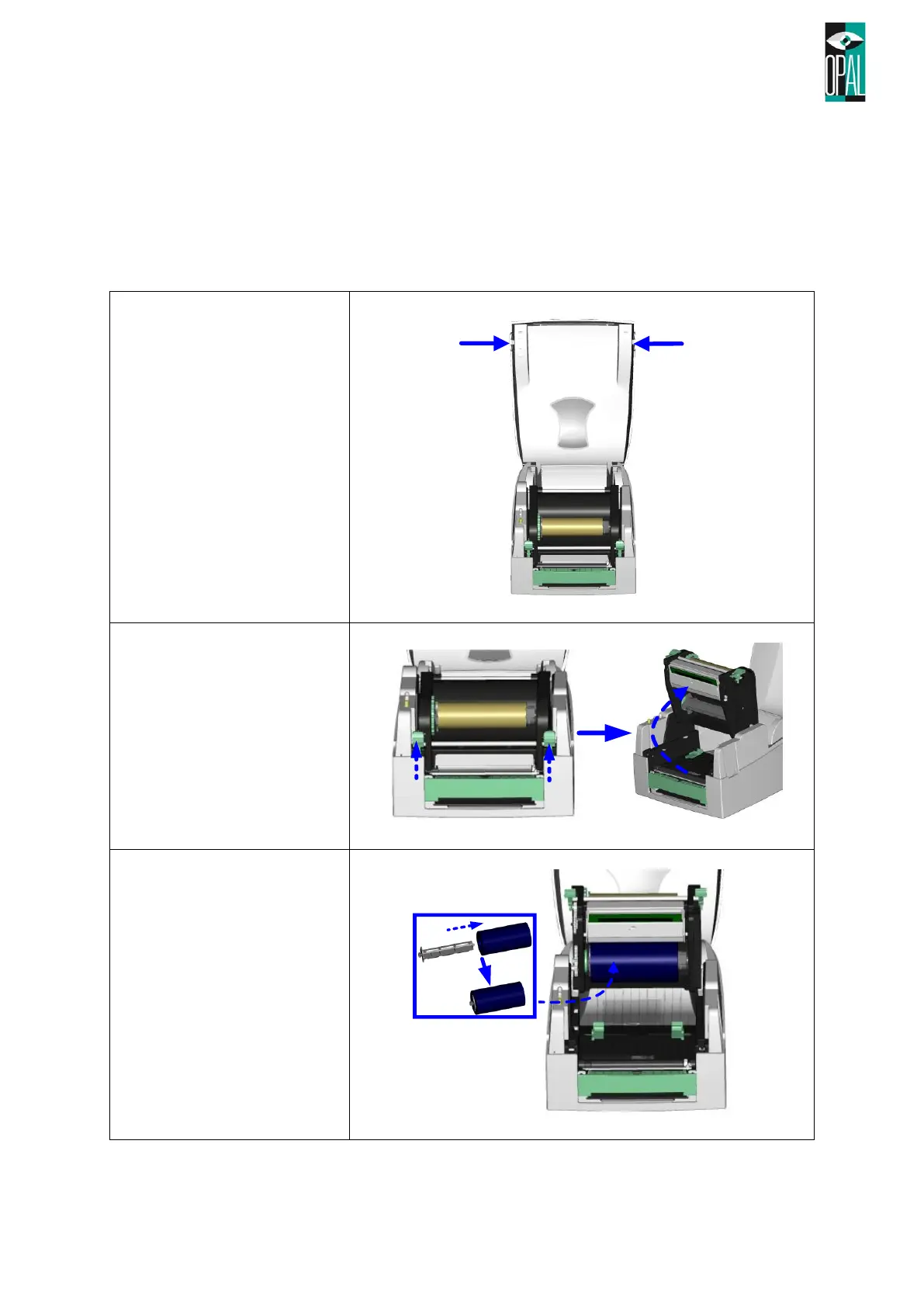 OPAL