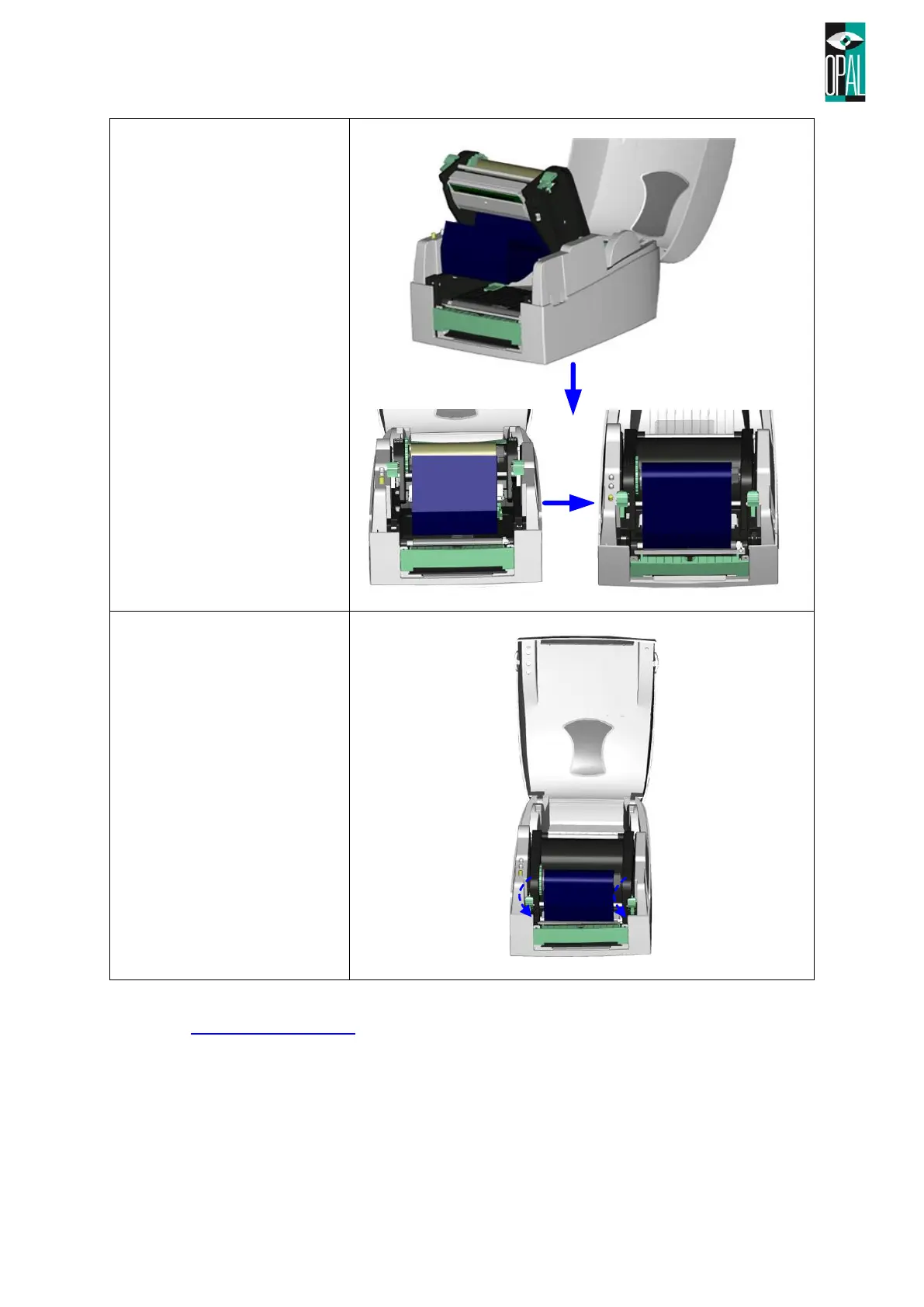 OPAL