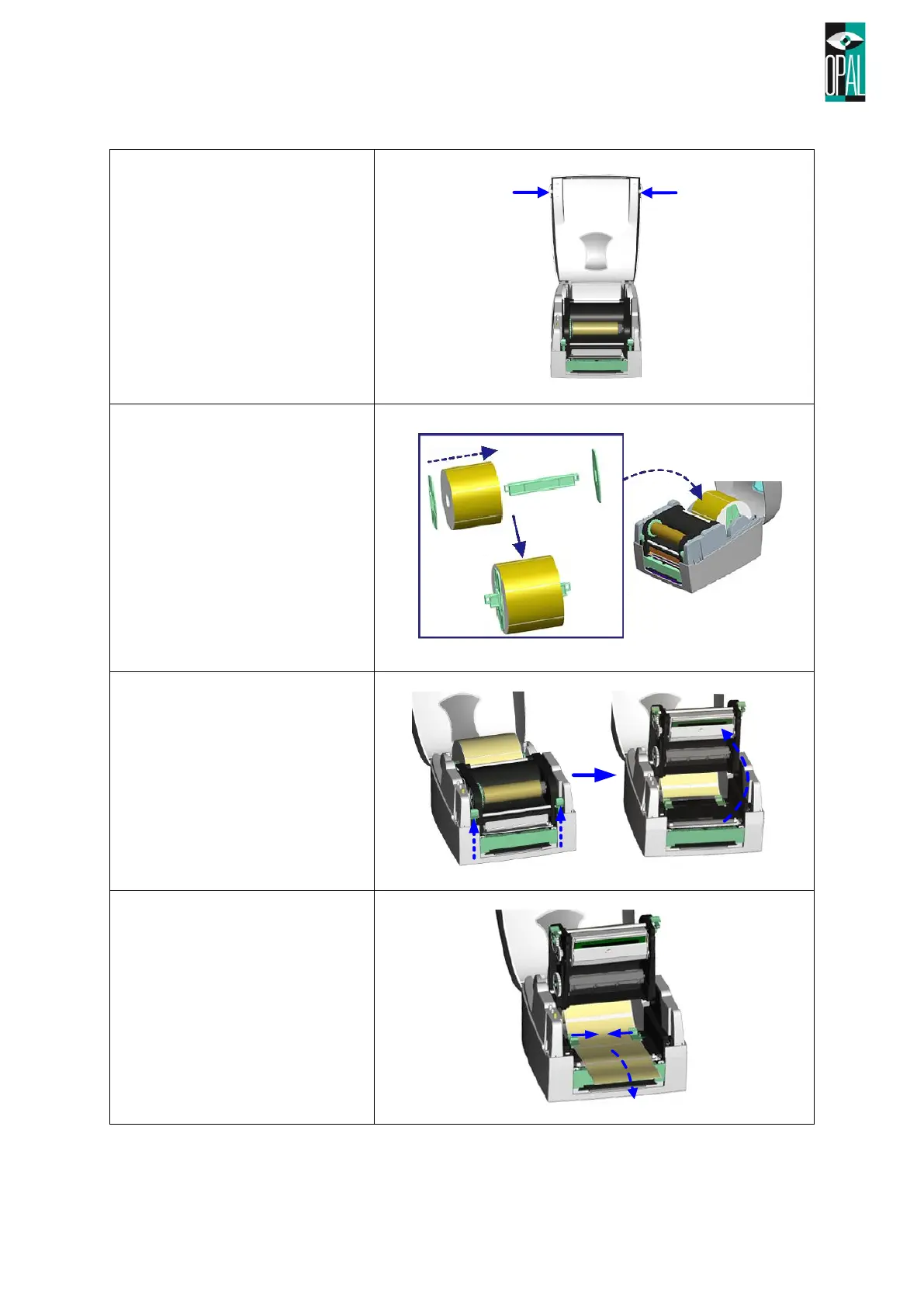 OPAL