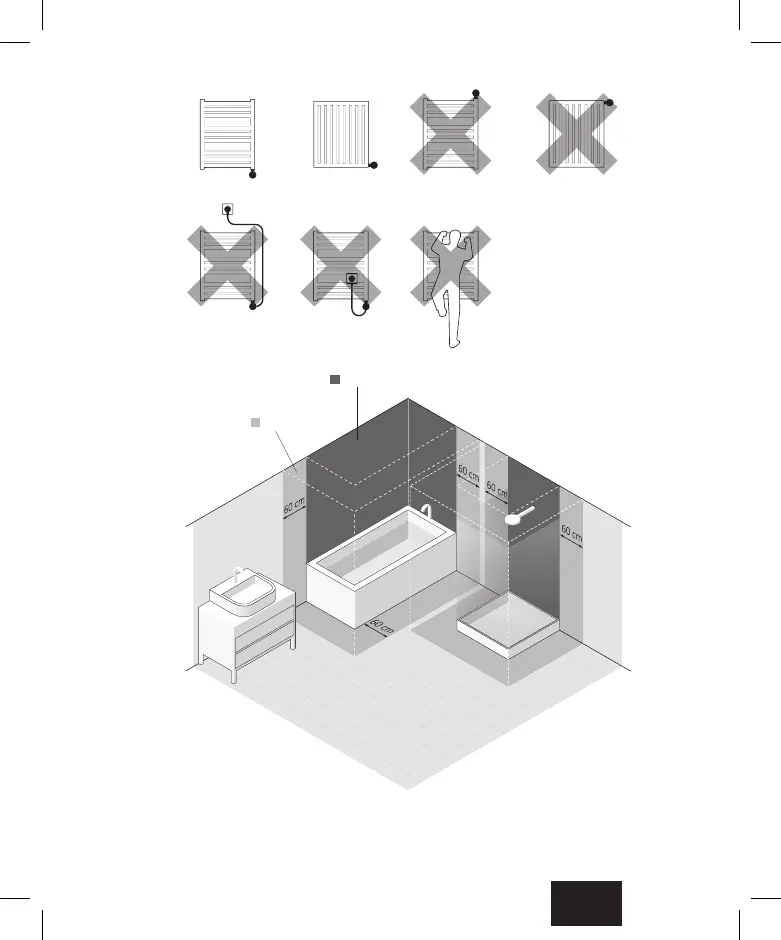 60 cm

60 cm

60 cm

60 cm

60 cm