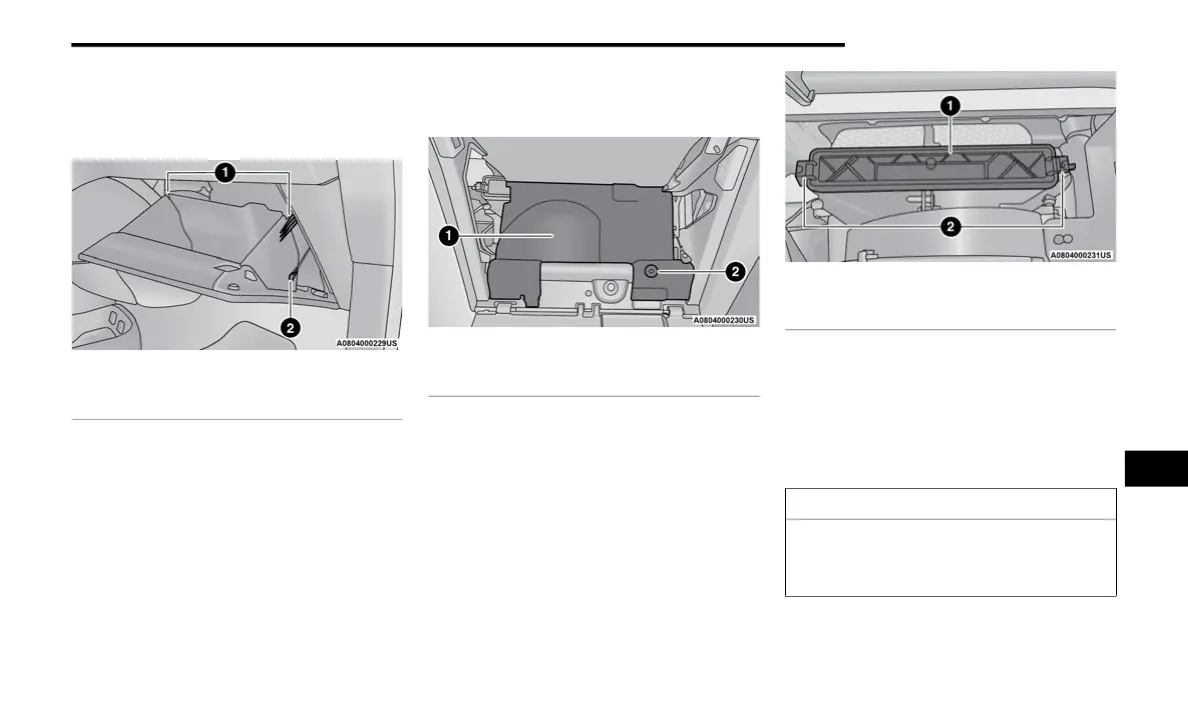 1
2
A0804000229US

1
2
A0804000230US

1
2
A0804000231US