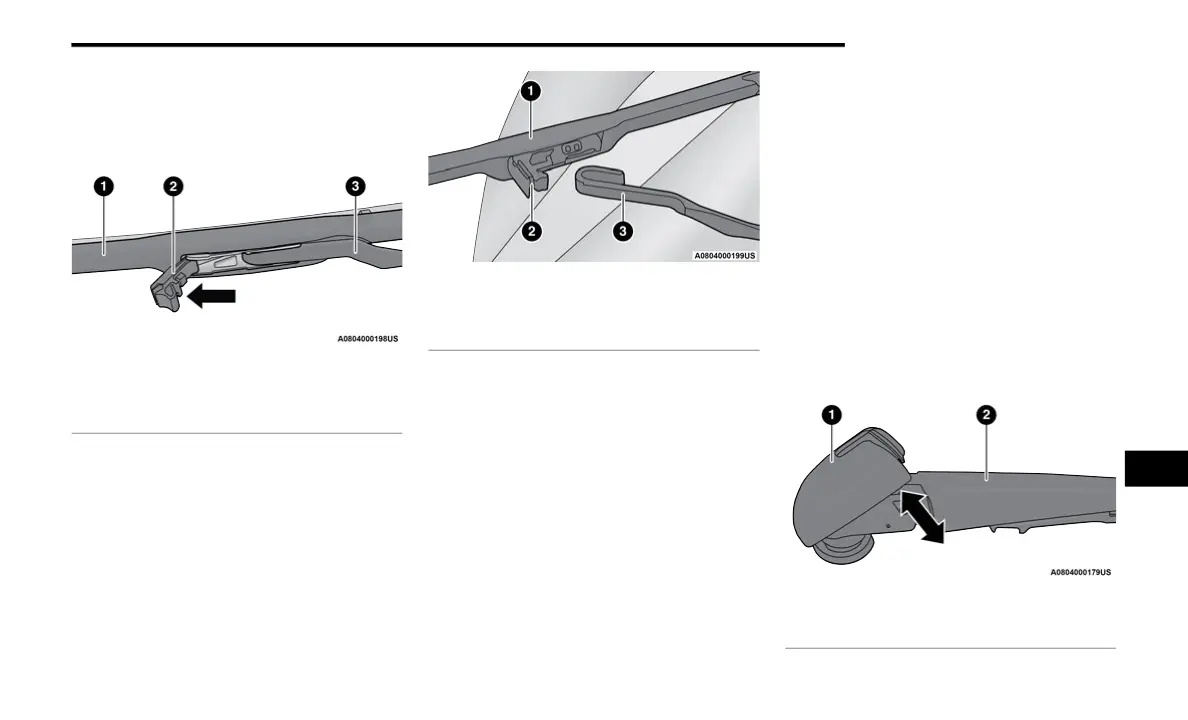 1 2 3

A0804000198US

1

2 3

A0804000199US

1 2

A0804000179US